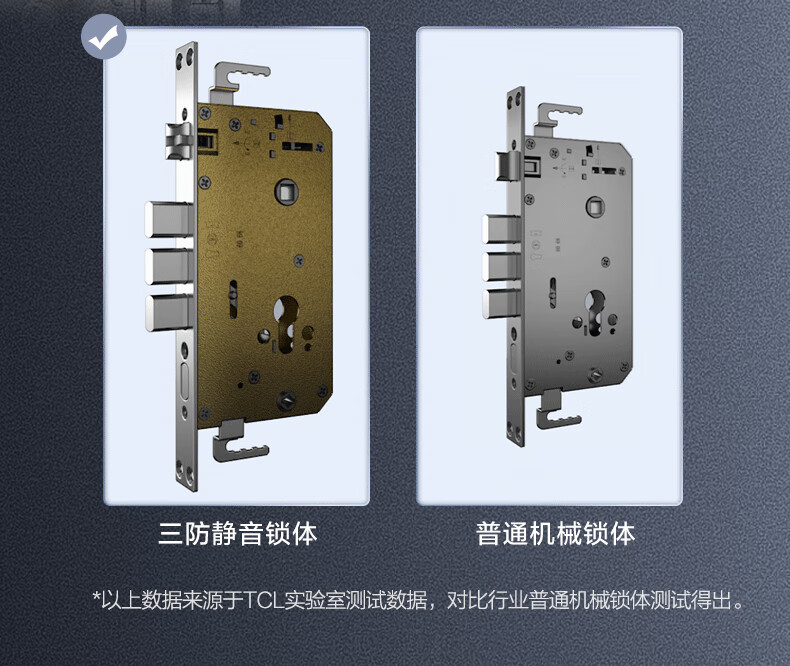 三防静音锁体

普通机械锁体

*以上数据来源于TCL实验室测试数据，对比行业普通机械锁体测试得出。