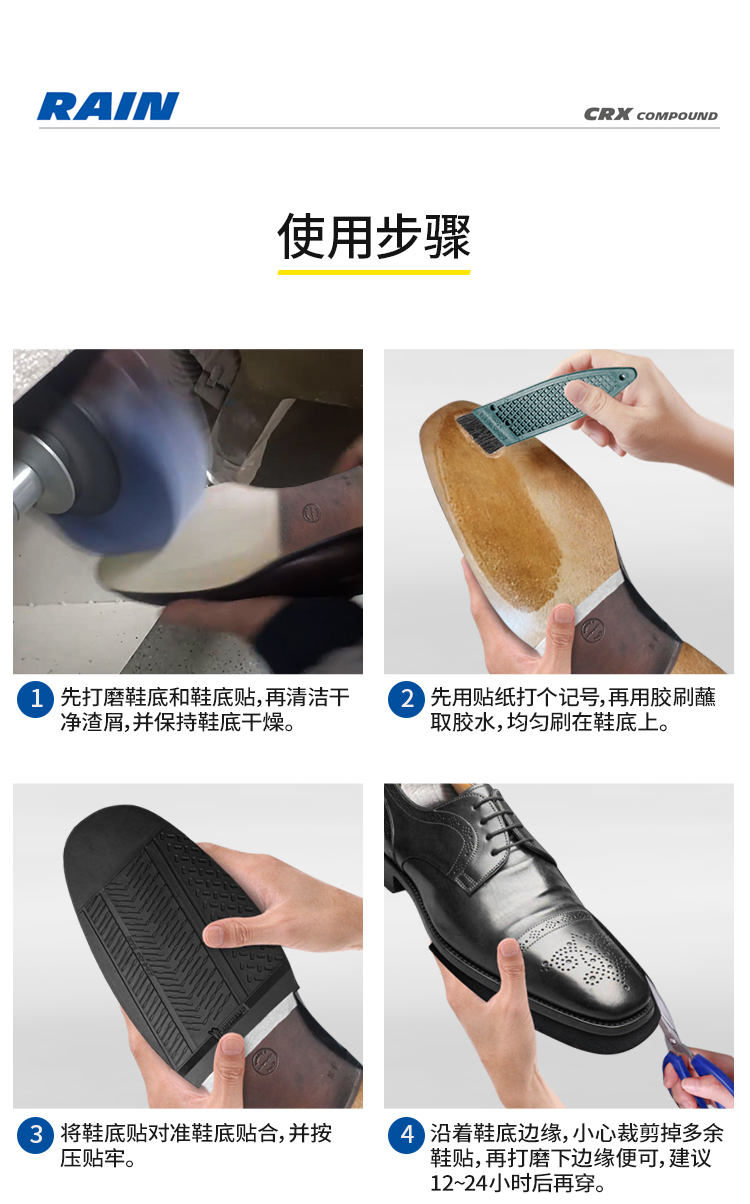 RAIN

CRX COMPOUND

使用步骤

1 先打磨鞋底和鞋底贴，再清洁干净渣屑，并保持鞋底干燥。

2 先用贴纸打个记号，再用胶刷蘸取胶水，均匀刷在鞋底上。

3 将鞋底贴对准鞋底贴合，并按压贴牢。

4 沿着鞋底边缘，小心裁剪掉多余鞋贴，再打磨下边缘便可，建议12~24小时后再穿。