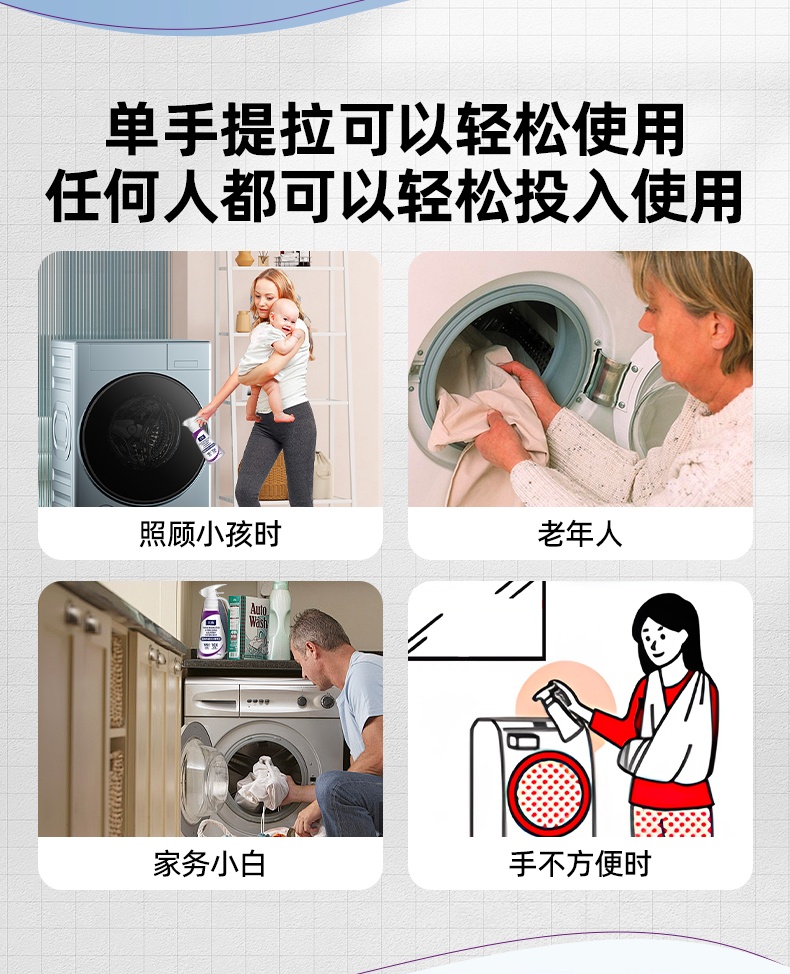 单手提拉可以轻松使用
任何人都可以轻松投入使用

照顾小孩时

老年人

Auto Wash

家务小白

手不方便时