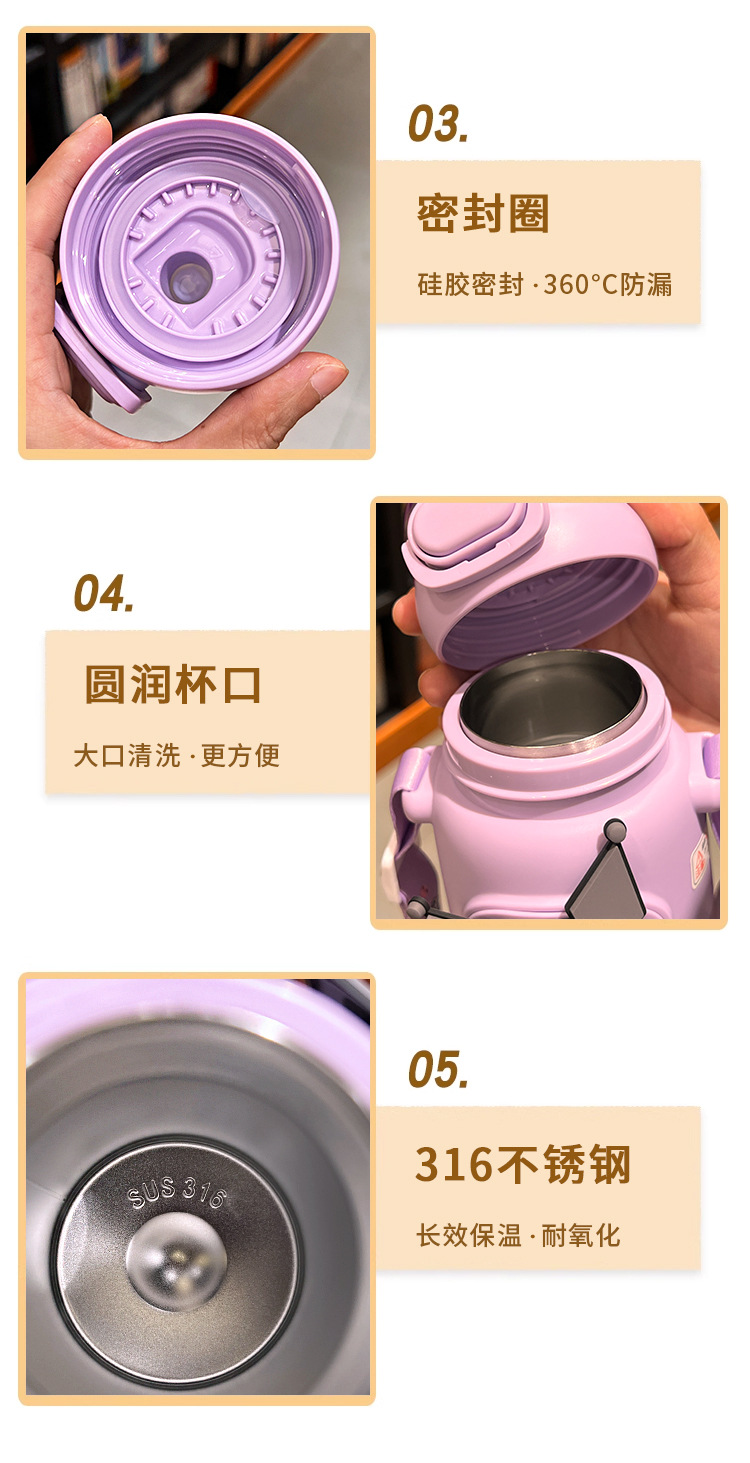 03.

密封圈

硅胶密封 · 360°C防漏

04.

圆润杯口

大口清洗 · 更方便

SUS 316

05.

316不锈钢

长效保温 · 耐氧化