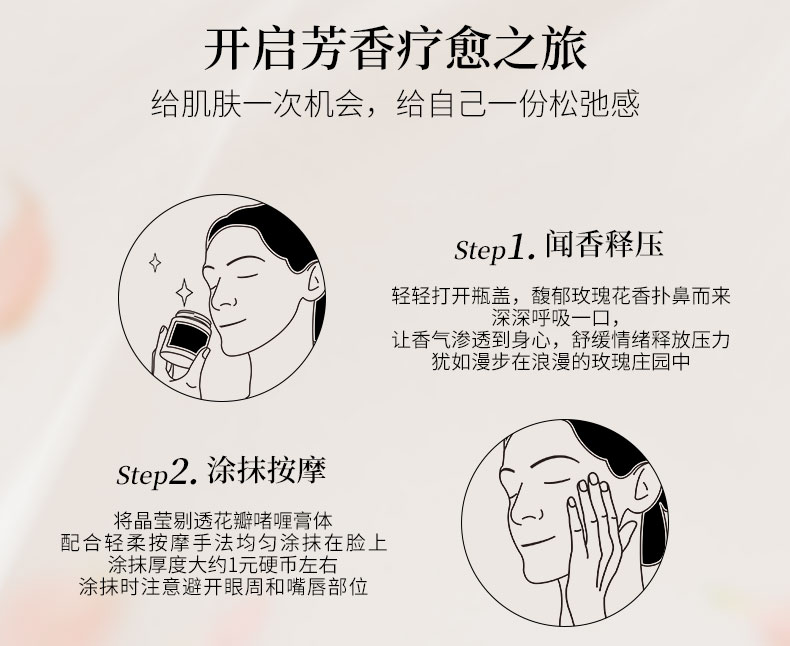 开启芳香疗愈之旅
给肌肤一次机会，给自己一份松弛感

Step1. 闻香释压

轻轻打开瓶盖，馥郁玫瑰花香扑鼻而来
深深呼吸一口，
让香气渗透到身心，舒缓情绪释放压力
犹如漫步在浪漫的玫瑰庄园中

Step2. 涂抹按摩

将晶莹剔透花瓣啫喱膏体
配合轻柔按摩手法均匀涂抹在脸上
涂抹厚度大约1元硬币左右
涂抹时注意避开眼周和嘴唇部位