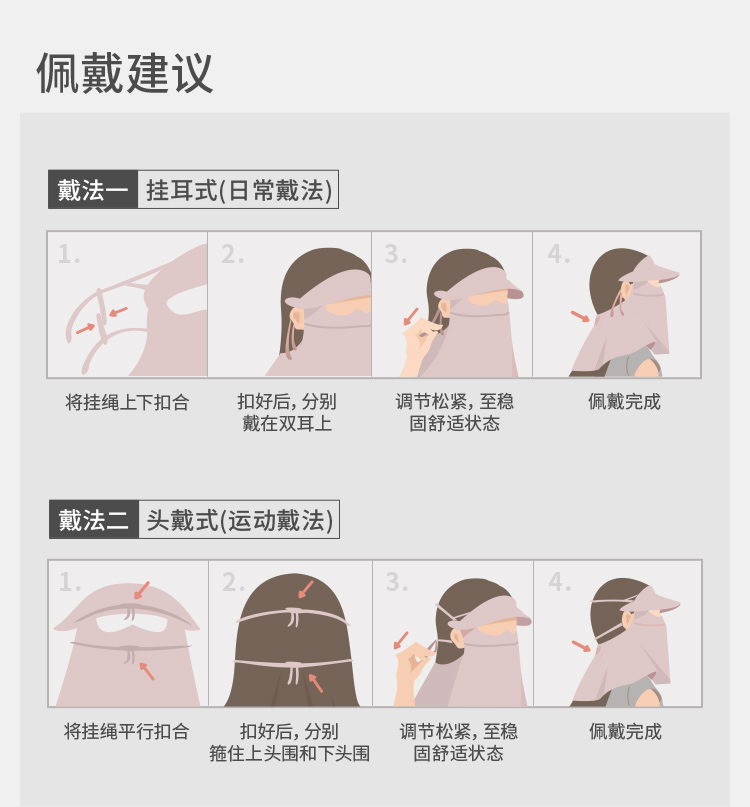 佩戴建议

戴法一 挂耳式(日常戴法)

1. 将挂绳上下扣合

2. 扣好后，分别戴在双耳上

3. 调节松紧，至稳固舒适状态

4. 佩戴完成

戴法二 头戴式(运动戴法)

1. 将挂绳平行扣合

2. 扣好后，分别箍住上头围和下头围

3. 调节松紧，至稳固舒适状态

4. 佩戴完成