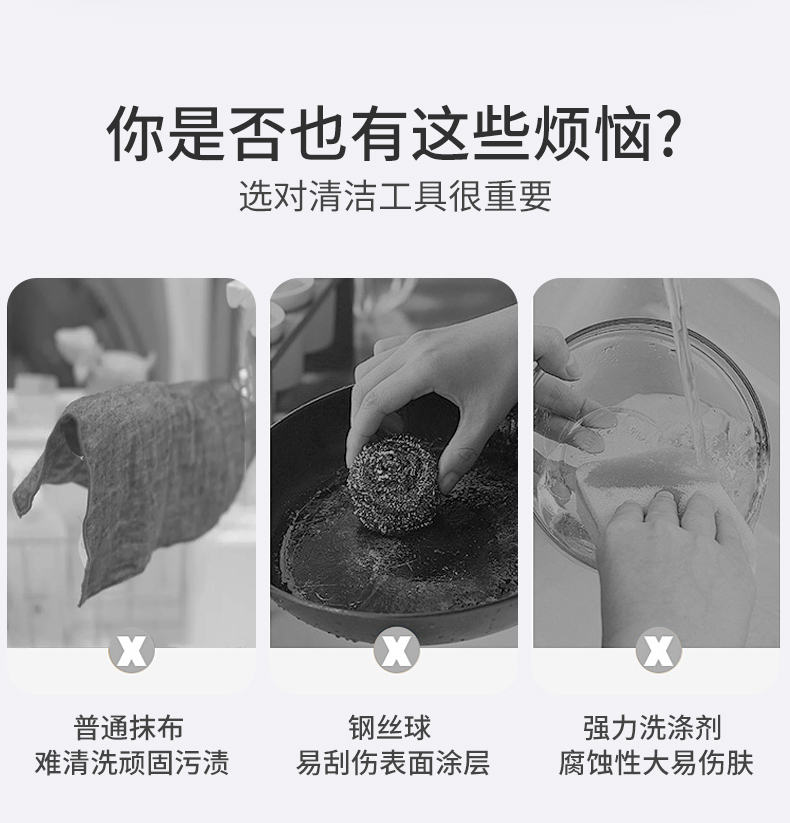 你是否也有这些烦恼?
选对清洁工具很重要

X
普通抹布
难清洗顽固污渍

X
钢丝球
易刮伤表面涂层

X
强力洗涤剂
腐蚀性大易伤肤