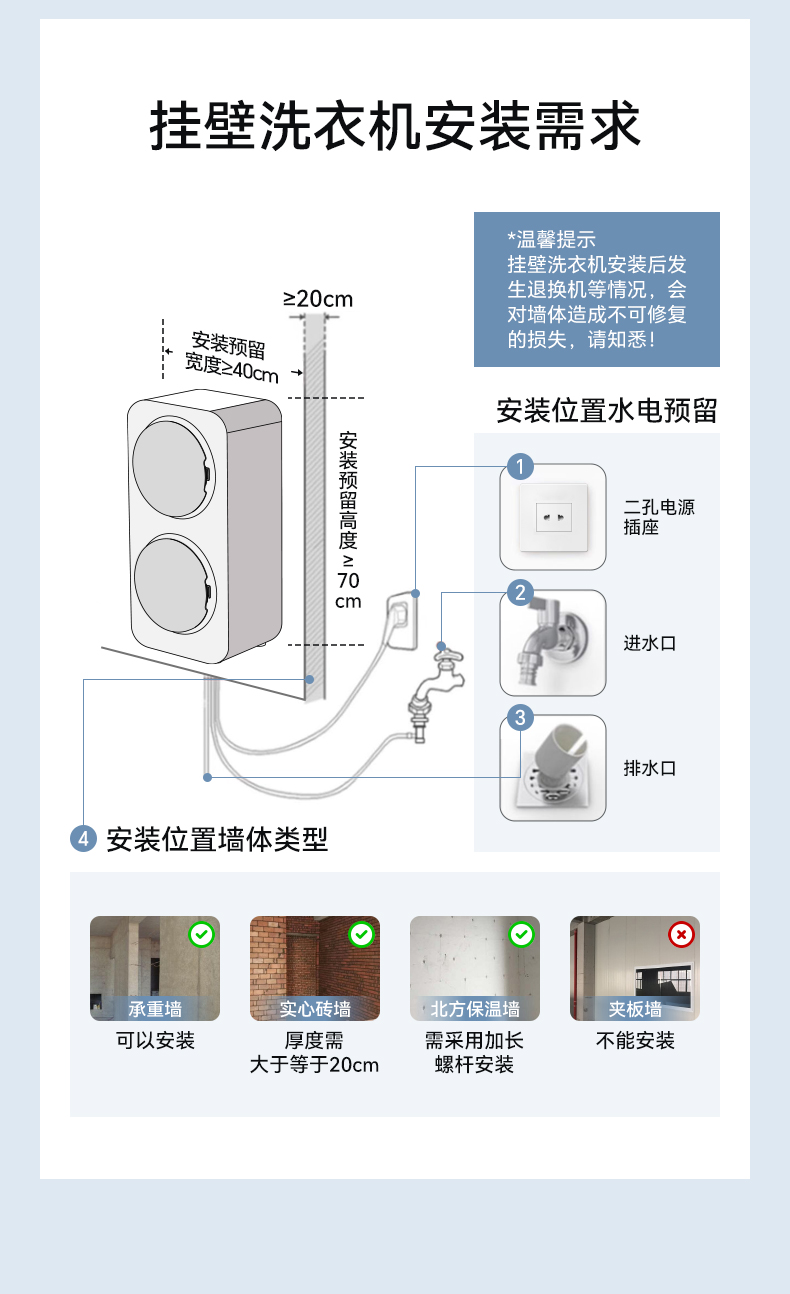 挂壁洗衣机安装需求

*温馨提示
挂壁洗衣机安装后发生退换机等情况，会对墙体造成不可修复的损失，请知悉！

≥20cm

安装预留宽度≥40cm

安装预留高度≥70cm

安装位置水电预留

1 二孔电源插座

2 进水口

3 排水口

4 安装位置墙体类型

承重墙
可以安装

实心砖墙
厚度需大于等于20cm

北方保温墙
需采用加长螺杆安装

夹板墙
不能安装