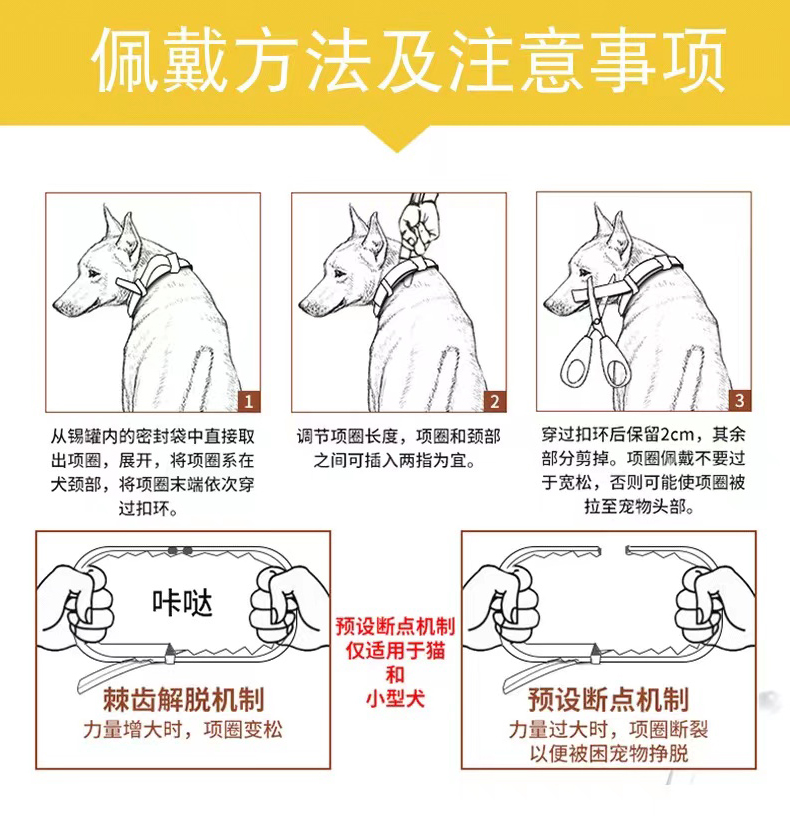 佩戴方法及注意事项

1

从锡罐内的密封袋中直接取出项圈，展开，将项圈系在犬颈部，将项圈末端依次穿过扣环。

2

调节项圈长度，项圈和颈部之间可插入两指为宜。

3

穿过扣环后保留2cm，其余部分剪掉。项圈佩戴不要过于宽松，否则可能使项圈被拉至宠物头部。

咔哒

棘齿解脱机制
力量增大时，项圈变松

预设断点机制
仅适用于猫
和
小型犬

预设断点机制
力量过大时，项圈断裂
以便被困宠物挣脱