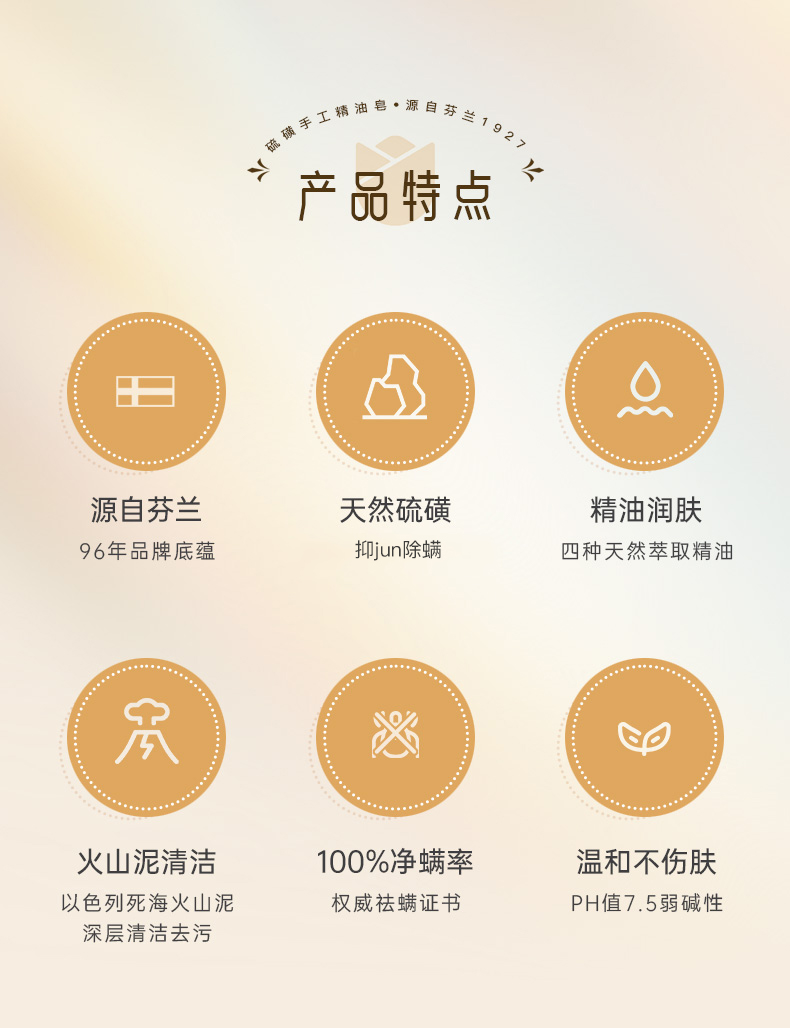 硫磺手工精油皂•源自芬兰1927

产品特点

源自芬兰

96年品牌底蕴

天然硫磺

抑jun除螨

精油润肤

四种天然萃取精油

火山泥清洁

以色列死海火山泥
深层清洁去污

100%净螨率

权威祛螨证书

温和不伤肤

PH值7.5弱碱性