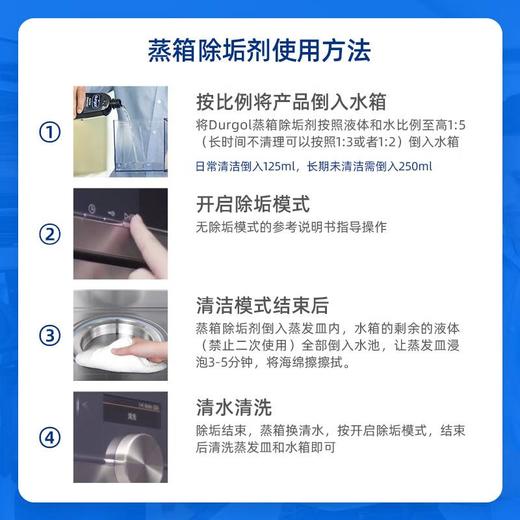 蒸箱除垢剂使用方法

①

按比例将产品倒入水箱

将Durgol蒸箱除垢剂按照液体和水比例至高1:5（长时间不清理可以按照1:3或者1:2）倒入水箱

日常清洁倒入125ml，长期未清洁需倒入250ml

②

开启除垢模式

无除垢模式的参考说明书指导操作

③

清洁模式结束后

蒸箱除垢剂倒入蒸发皿内，水箱的剩余的液体（禁止二次使用）全部倒入水池，让蒸发皿浸泡3-5分钟，将海绵擦擦拭。

④

清水清洗

除垢结束，蒸箱换清水，按开启除垢模式，结束后清洗蒸发皿和水箱即可