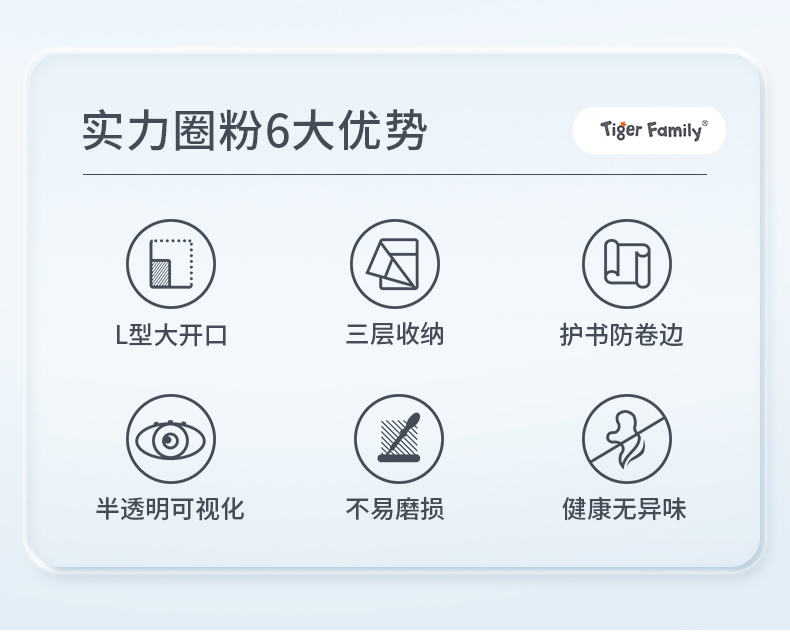 实力圈粉6大优势

Tiger Family®

L型大开口

三层收纳

护书防卷边

半透明可视化

不易磨损

健康无异味