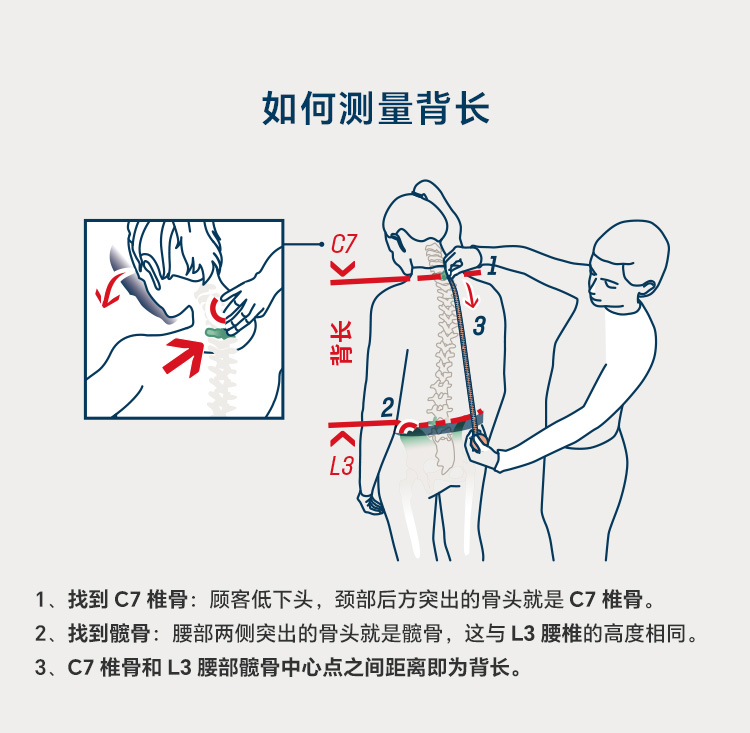 如何测量背长

C7

1

3

背长

2

L3

1、找到 C7 椎骨：顾客低下头，颈部后方突出的骨头就是 C7 椎骨。

2、找到髋骨：腰部两侧突出的骨头就是髋骨，这与 L3 腰椎的高度相同。

3、C7 椎骨和 L3 腰部髋骨中心点之间距离即为背长。