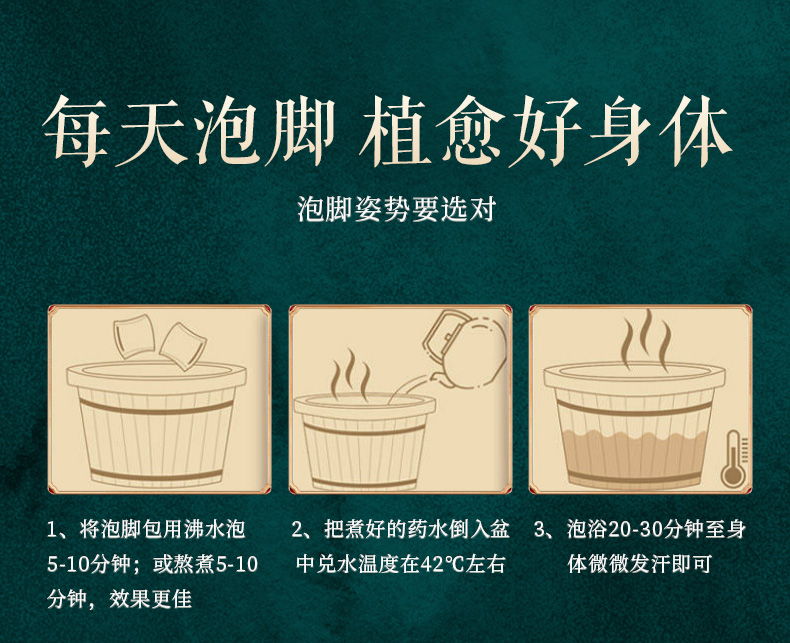 每天泡脚 植愈好身体

泡脚姿势要选对

1、将泡脚包用沸水泡5-10分钟；或熬煮5-10分钟，效果更佳

2、把煮好的药水倒入盆中兑水温度在42℃左右

3、泡浴20-30分钟至身体微微发汗即可