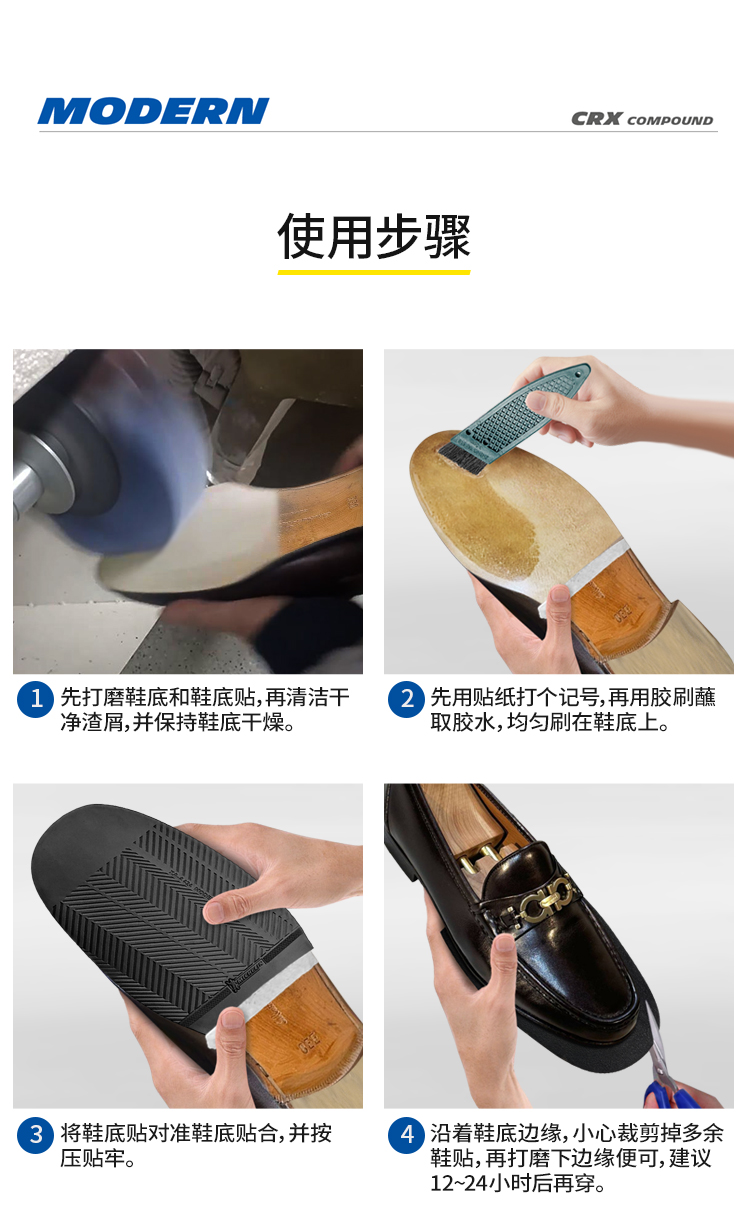 MODERN

CRX COMPOUND

使用步骤

1 先打磨鞋底和鞋底贴,再清洁干净渣屑,并保持鞋底干燥。

2 先用贴纸打个记号,再用胶刷蘸取胶水,均匀刷在鞋底上。

3 将鞋底贴对准鞋底贴合,并按压贴牢。

4 沿着鞋底边缘,小心裁剪掉多余鞋贴,再打磨下边缘便可,建议12~24小时后再穿。