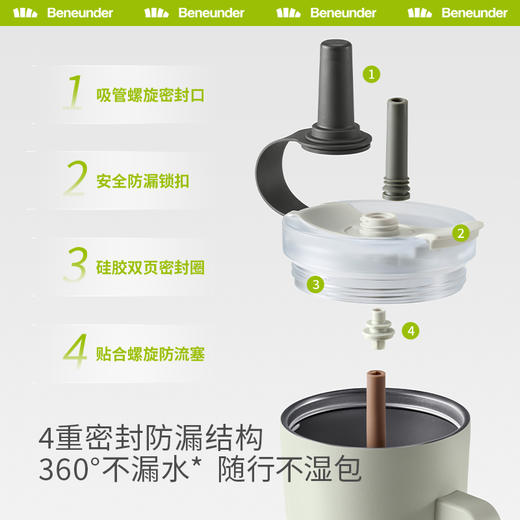 Beneunder Beneunder Beneunder Beneunder

1 吸管螺旋密封口

2 安全防漏锁扣

3 硅胶双页密封圈

4 贴合螺旋防流塞

1
2
3
4

4重密封防漏结构
360°不漏水* 随行不湿包