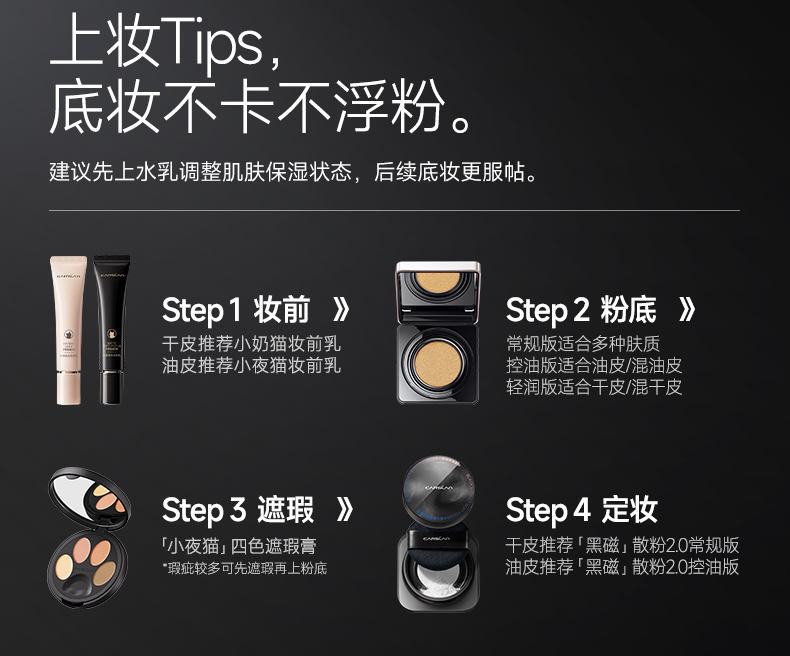 上妆Tips，
底妆不卡不浮粉。

建议先上水乳调整肌肤保湿状态，后续底妆更服帖。

CARSLAN CARSLAN

Step 1 妆前 》
干皮推荐小奶猫妆前乳
油皮推荐小夜猫妆前乳

Step 2 粉底 》
常规版适合多种肤质
控油版适合油皮/混油皮
轻润版适合干皮/混干皮

Step 3 遮瑕 》
「小夜猫」四色遮瑕膏
*瑕疵较多可先遮瑕再上粉底

CARSLAN CARSLAN

Step 4 定妆
干皮推荐「黑磁」散粉2.0常规版
油皮推荐「黑磁」散粉2.0控油版