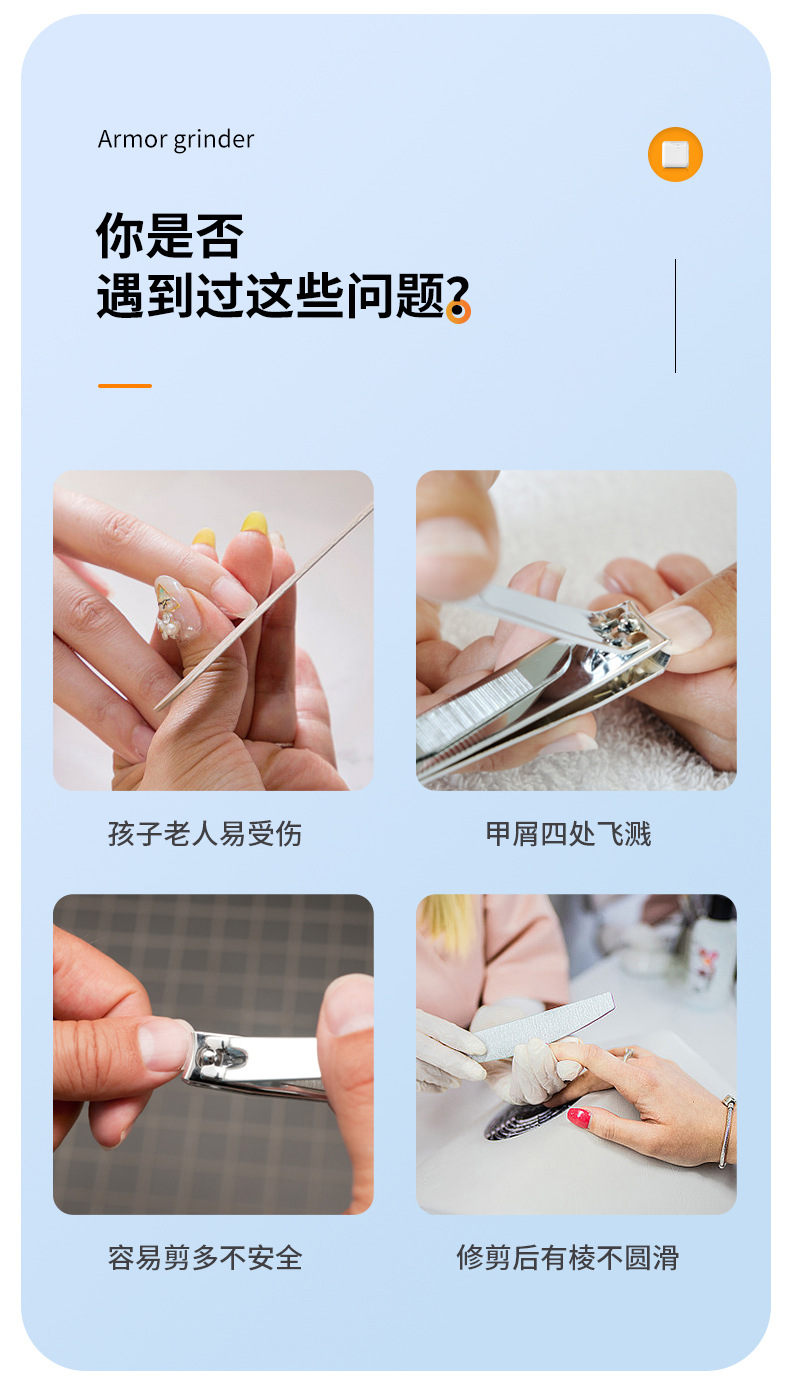 Armor grinder

你是否
遇到过这些问题?

孩子老人易受伤

甲屑四处飞溅

容易剪多不安全

修剪后有棱不圆滑