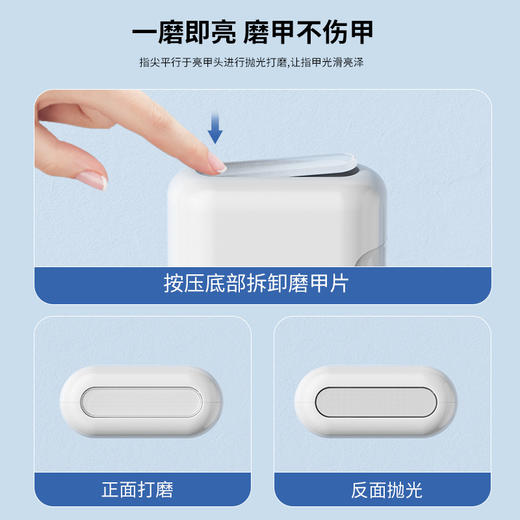 一磨即亮 磨甲不伤甲

指尖平行于亮甲头进行抛光打磨,让指甲光滑亮泽

按压底部拆卸磨甲片

正面打磨

反面抛光