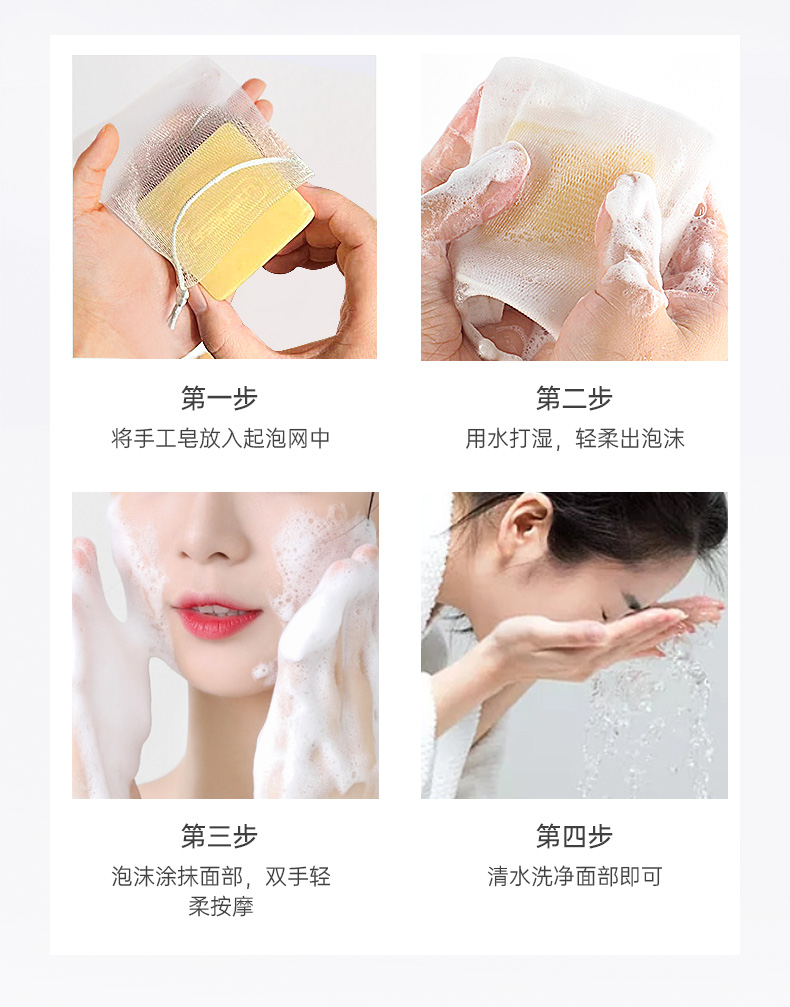 第一步
将手工皂放入起泡网中

第二步
用水打湿，轻柔出泡沫

第三步
泡沫涂抹面部，双手轻柔按摩

第四步
清水洗净面部即可