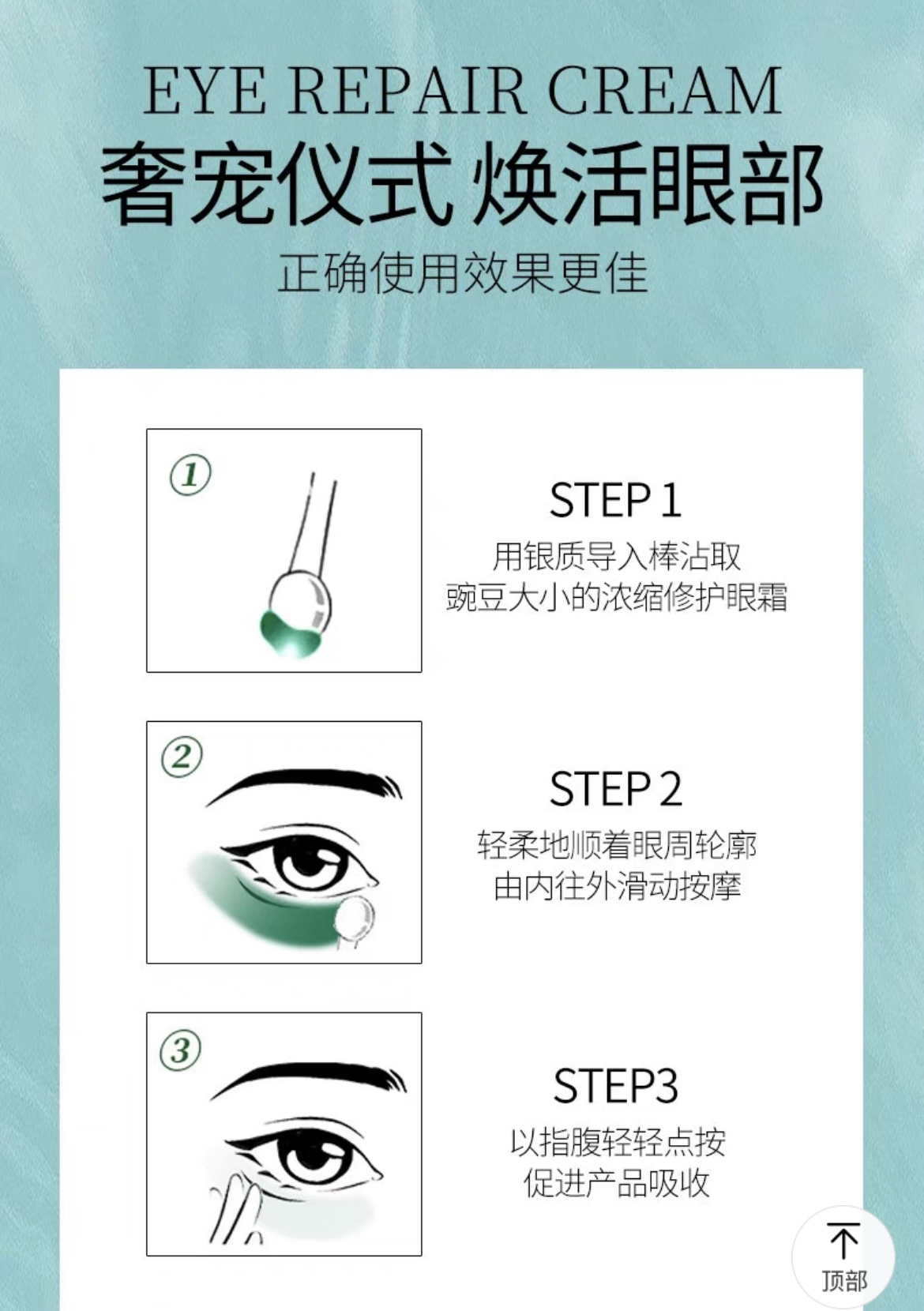 EYE REPAIR CREAM
奢宠仪式 焕活眼部
正确使用效果更佳

①

STEP 1
用银质导入棒沾取
豌豆大小的浓缩修护眼霜

②

STEP 2
轻柔地顺着眼周轮廓
由内往外滑动按摩

③

STEP3
以指腹轻轻点按
促进产品吸收

顶部