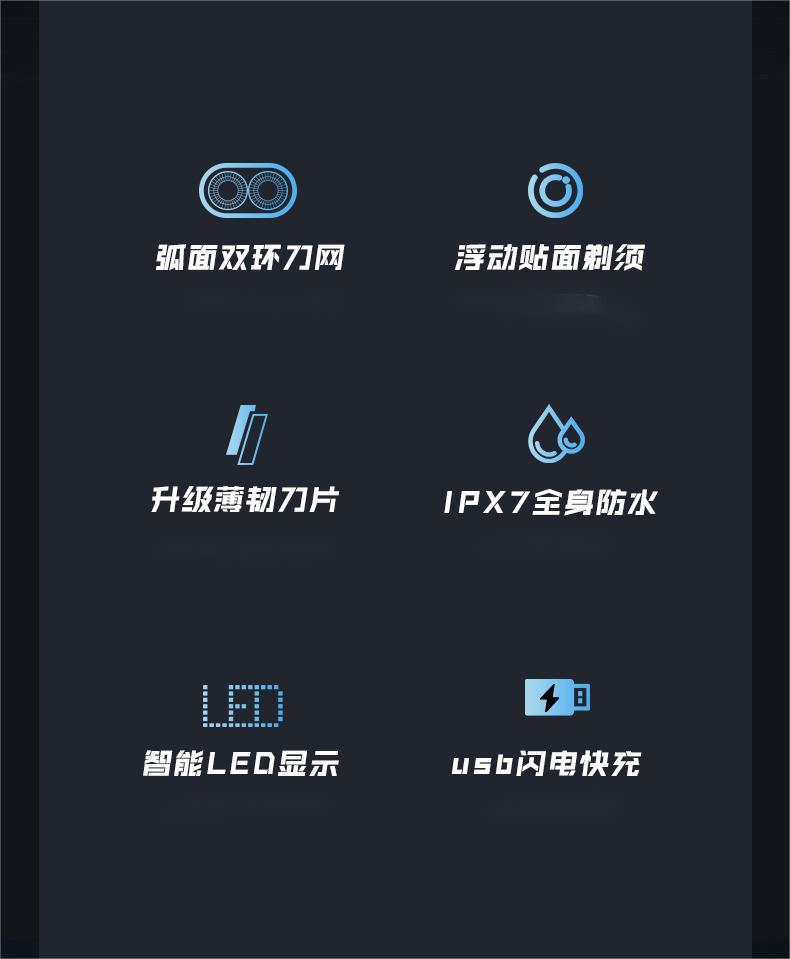 弧面双环刀网

浮动贴面剃须

升级薄韧刀片

IPX7全身防水

LED

智能LED显示

usb闪电快充