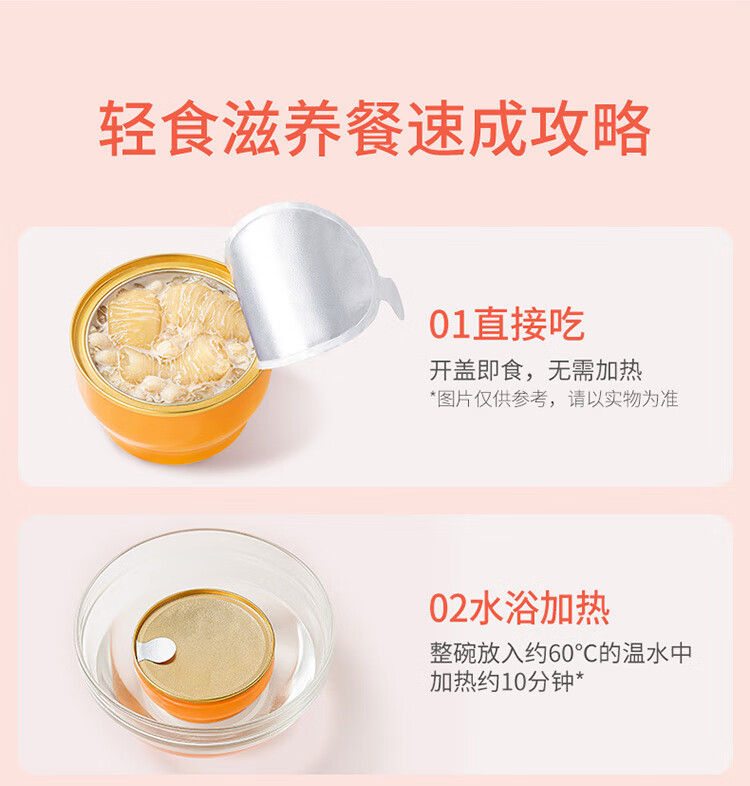 轻食滋养餐速成攻略

01直接吃

开盖即食，无需加热

*图片仅供参考，请以实物为准

02水浴加热

整碗放入约60°C的温水中加热约10分钟*