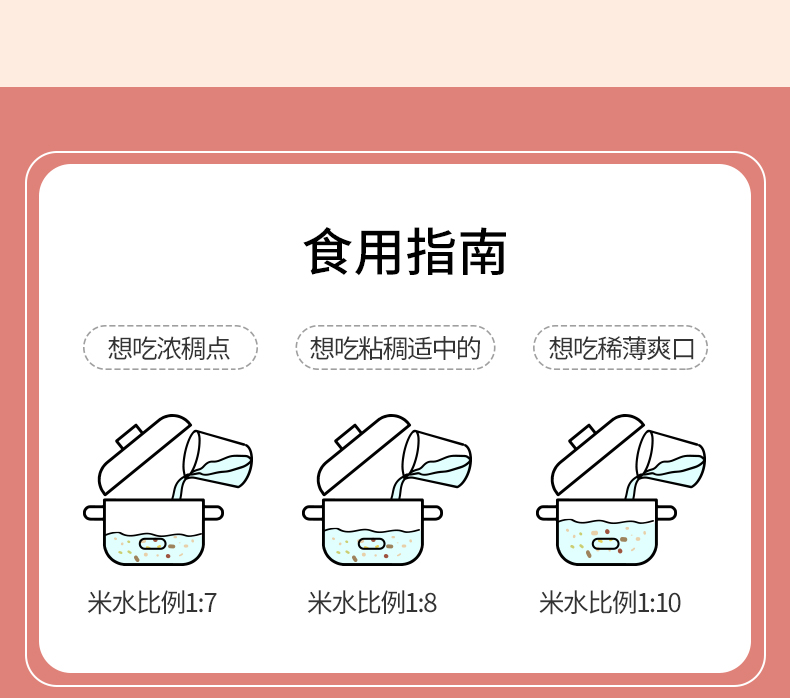 食用指南

想吃浓稠点

想吃粘稠适中的

想吃稀薄爽口

米水比例1:7

米水比例1:8

米水比例1:10