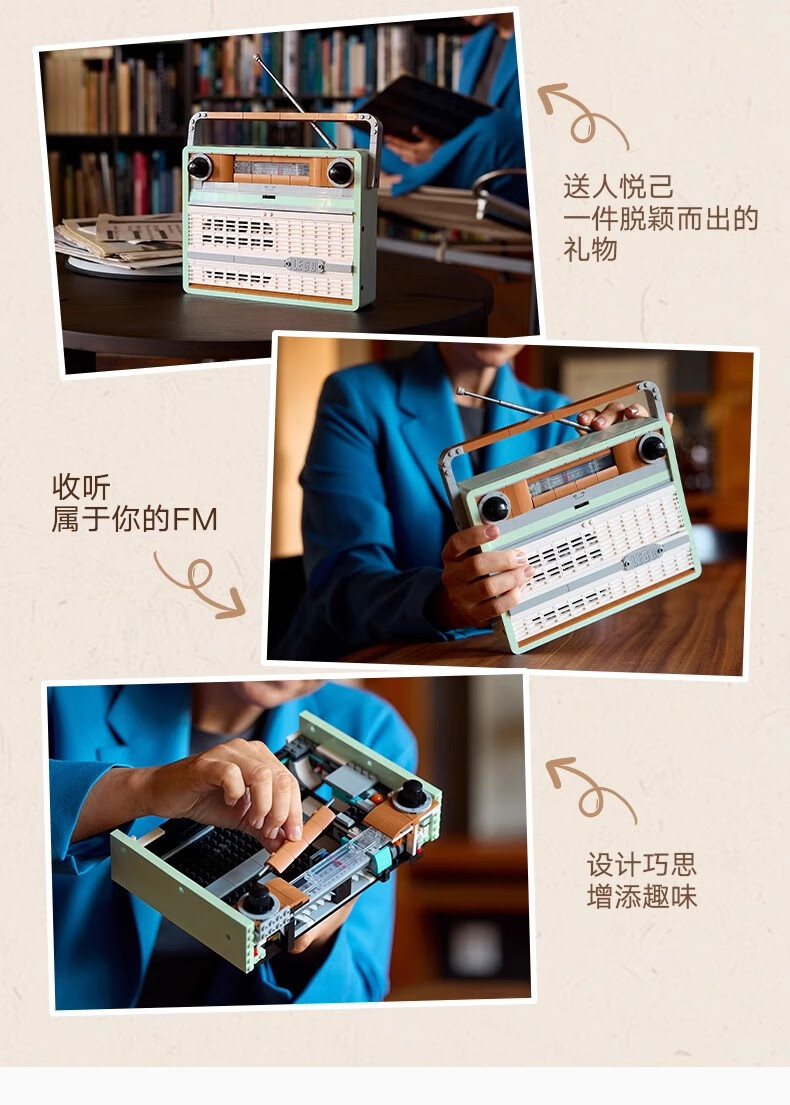 送人悦己
一件脱颖而出的
礼物

收听
属于你的FM

设计巧思
增添趣味