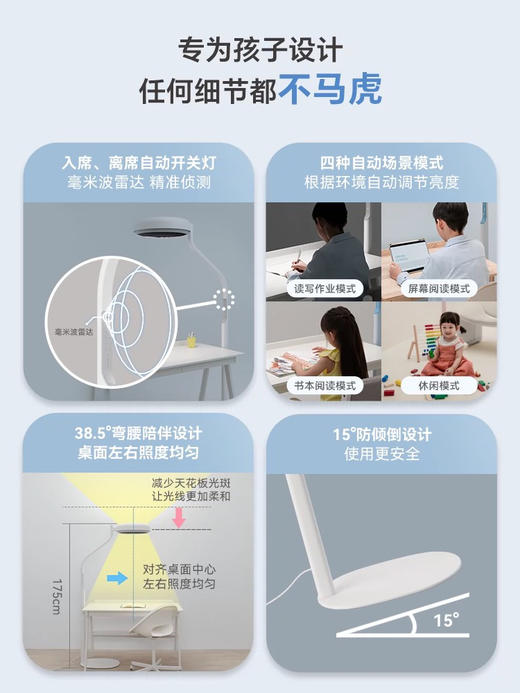 专为孩子设计
任何细节都不马虎

入席、离席自动开关灯
毫米波雷达 精准侦测

毫米波雷达

四种自动场景模式
根据环境自动调节亮度

读写作业模式
屏幕阅读模式
书本阅读模式
休闲模式

38.5°弯腰陪伴设计
桌面左右照度均匀

减少天花板光斑
让光线更加柔和

对齐桌面中心
左右照度均匀

175cm

15°防倾倒设计
使用更安全

15°