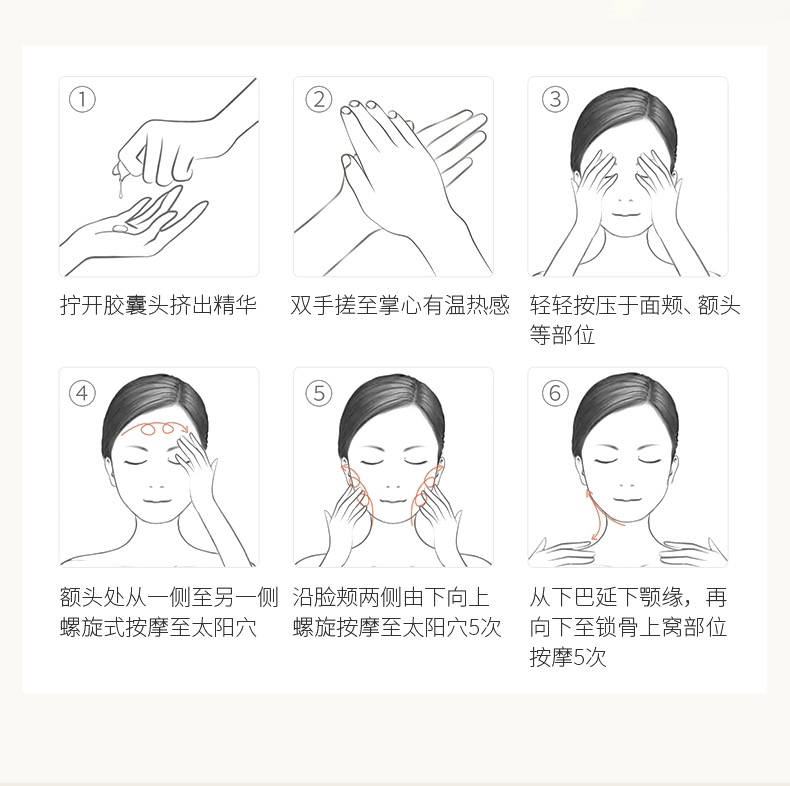 ①

拧开胶囊头挤出精华

②

双手搓至掌心有温热感

③

轻轻按压于面颊、额头等部位

④

额头处从一侧至另一侧螺旋式按摩至太阳穴

⑤

沿脸颊两侧由下向上螺旋按摩至太阳穴5次

⑥

从下巴延下颚缘，再向下至锁骨上窝部位按摩5次