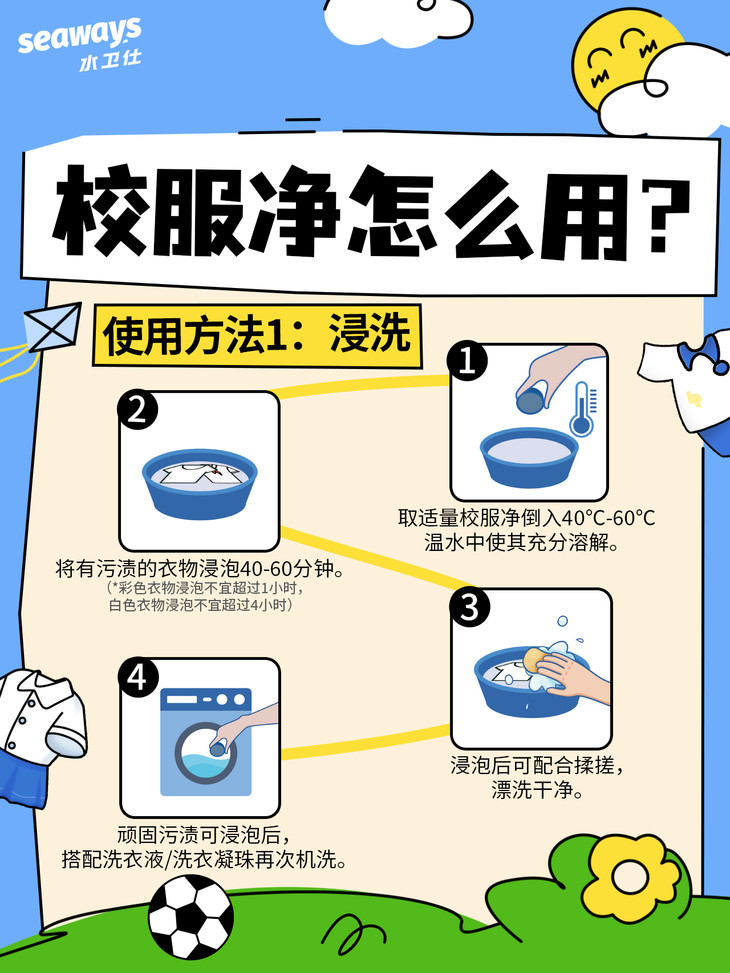 seaways
水卫仕

校服净怎么用？

使用方法1：浸洗

1
取适量校服净倒入40°C-60°C温水中使其充分溶解。

2
将有污渍的衣物浸泡40-60分钟。
（*彩色衣物浸泡不宜超过1小时，白色衣物浸泡不宜超过4小时）

3
浸泡后可配合揉搓，漂洗干净。

4
顽固污渍可浸泡后，搭配洗衣液/洗衣凝珠再次机洗。