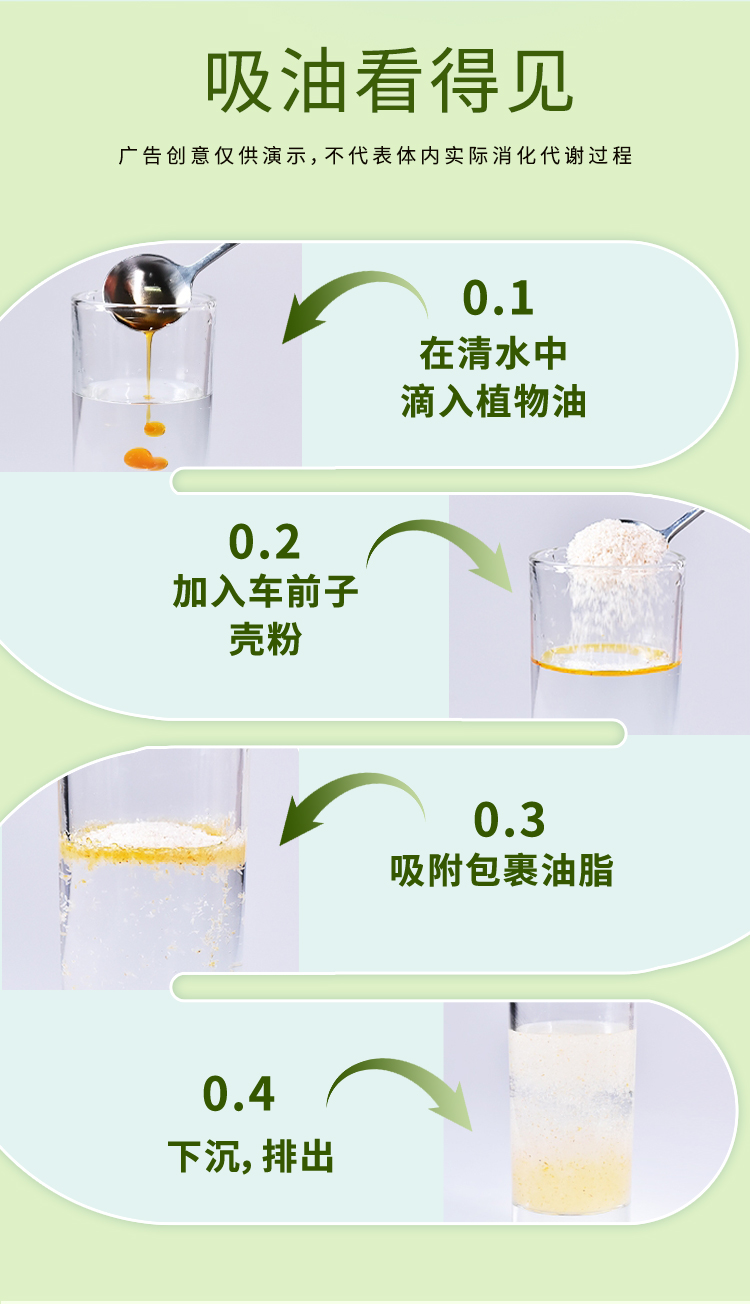 吸油看得见

广告创意仅供演示，不代表体内实际消化代谢过程

0.1
在清水中
滴入植物油

0.2
加入车前子
壳粉

0.3
吸附包裹油脂

0.4
下沉，排出