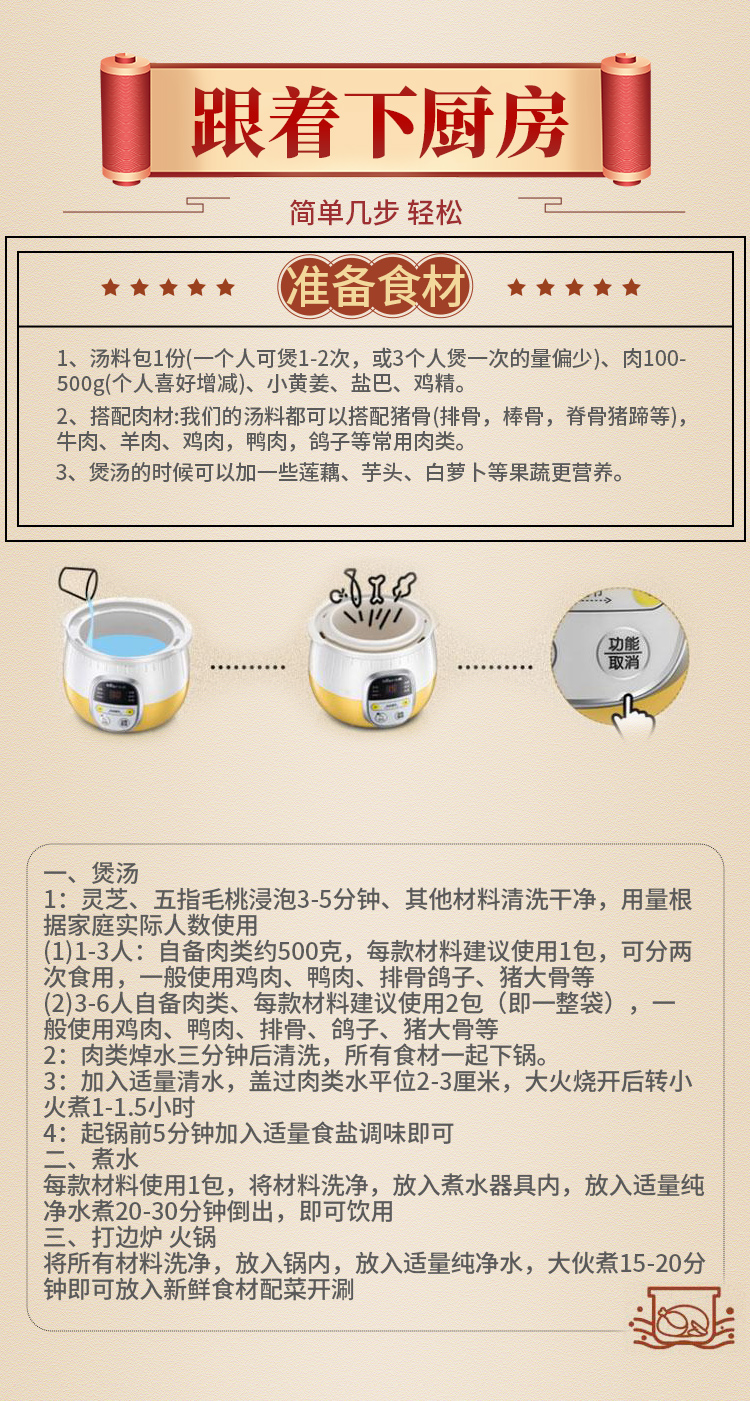 跟着下厨房

简单几步 轻松

准备食材

1、汤料包1份(一个人可煲1-2次，或3个人煲一次的量偏少)、肉100-500g(个人喜好增减)、小黄姜、盐巴、鸡精。

2、搭配肉材:我们的汤料都可以搭配猪骨(排骨，棒骨，脊骨猪蹄等)，牛肉、羊肉、鸡肉，鸭肉，鸽子等常用肉类。

3、煲汤的时候可以加一些莲藕、芋头、白萝卜等果蔬更营养。

功能
取消

一、煲汤
1：灵芝、五指毛桃浸泡3-5分钟、其他材料清洗干净，用量根据家庭实际人数使用
(1)1-3人：自备肉类约500克，每款材料建议使用1包，可分两次食用，一般使用鸡肉、鸭肉、排骨鸽子、猪大骨等
(2)3-6人自备肉类、每款材料建议使用2包（即一整袋），一般使用鸡肉、鸭肉、排骨、鸽子、猪大骨等
2：肉类焯水三分钟后清洗，所有食材一起下锅。
3：加入适量清水，盖过肉类水平位2-3厘米，大火烧开后转小火煮1-1.5小时
4：起锅前5分钟加入适量食盐调味即可
二、煮水
每款材料使用1包，将材料洗净，放入煮水器具内，放入适量纯净水煮20-30分钟倒出，即可饮用
三、打边炉 火锅
将所有材料洗净，放入锅内，放入适量纯净水，大伙煮15-20分钟即可放入新鲜食材配菜开涮