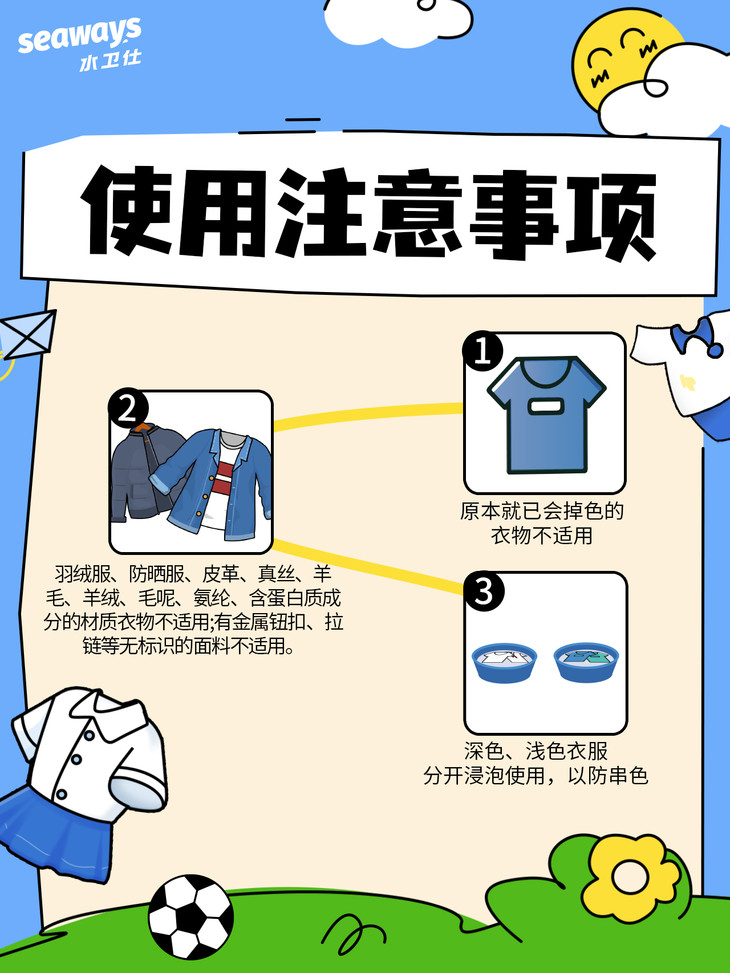 seaways
水卫仕

使用注意事项

1
原本就已会掉色的衣物不适用

2
羽绒服、防晒服、皮革、真丝、羊毛、羊绒、毛呢、氨纶、含蛋白质成分的材质衣物不适用;有金属钮扣、拉链等无标识的面料不适用。

3
深色、浅色衣服分开浸泡使用，以防串色