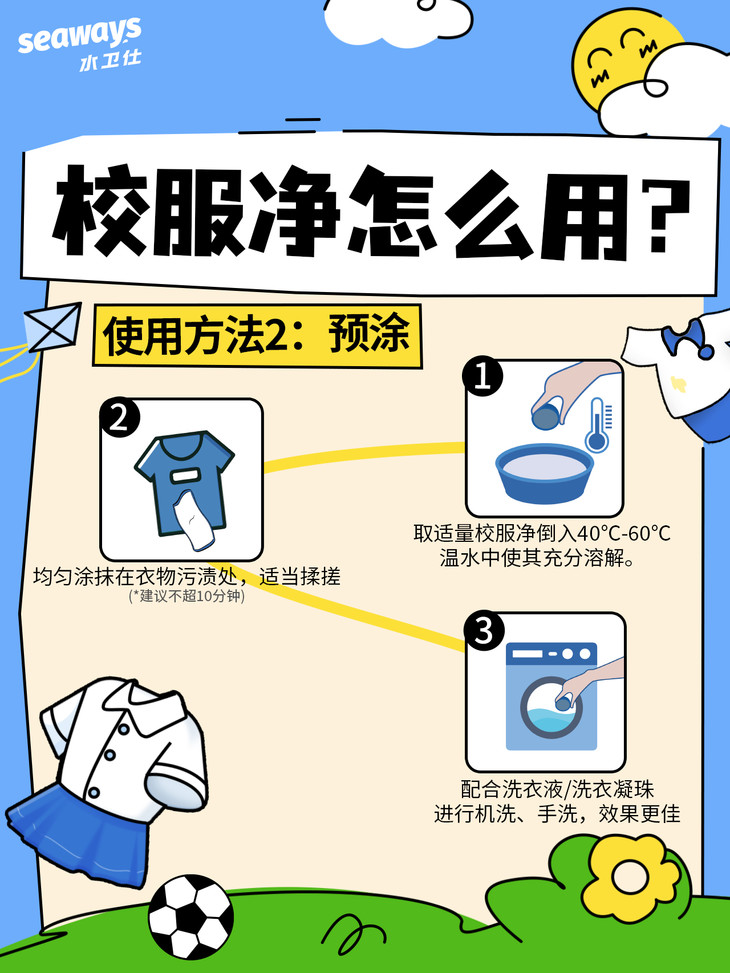 seaways
水卫仕

校服净怎么用?

使用方法2：预涂

1
取适量校服净倒入40°C-60°C温水中使其充分溶解。

2
均匀涂抹在衣物污渍处，适当揉搓
(*建议不超10分钟)

3
配合洗衣液/洗衣凝珠进行机洗、手洗，效果更佳