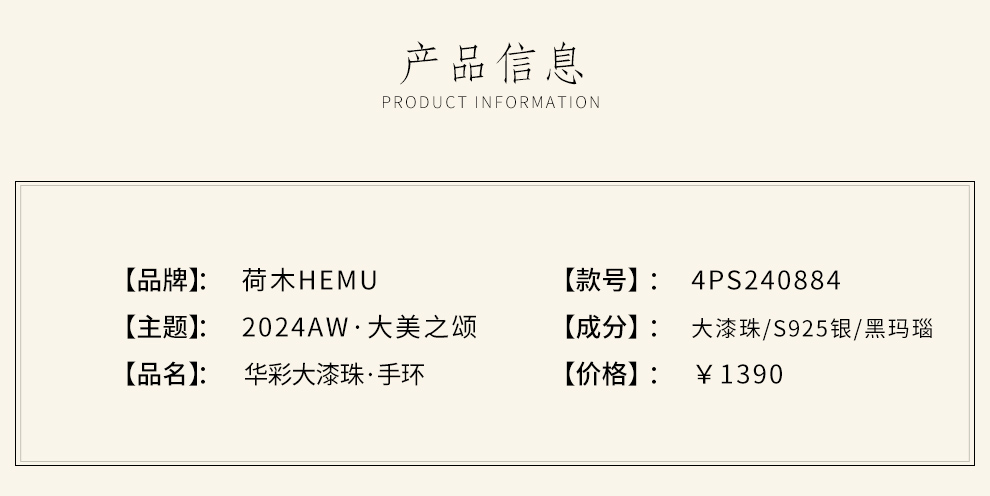 产品信息
PRODUCT INFORMATION

【品牌】: 荷木HEMU
【主题】: 2024AW·大美之颂
【品名】: 华彩大漆珠·手环

【款号】: 4PS240884
【成分】: 大漆珠/S925银/黑玛瑙
【价格】: ￥1390