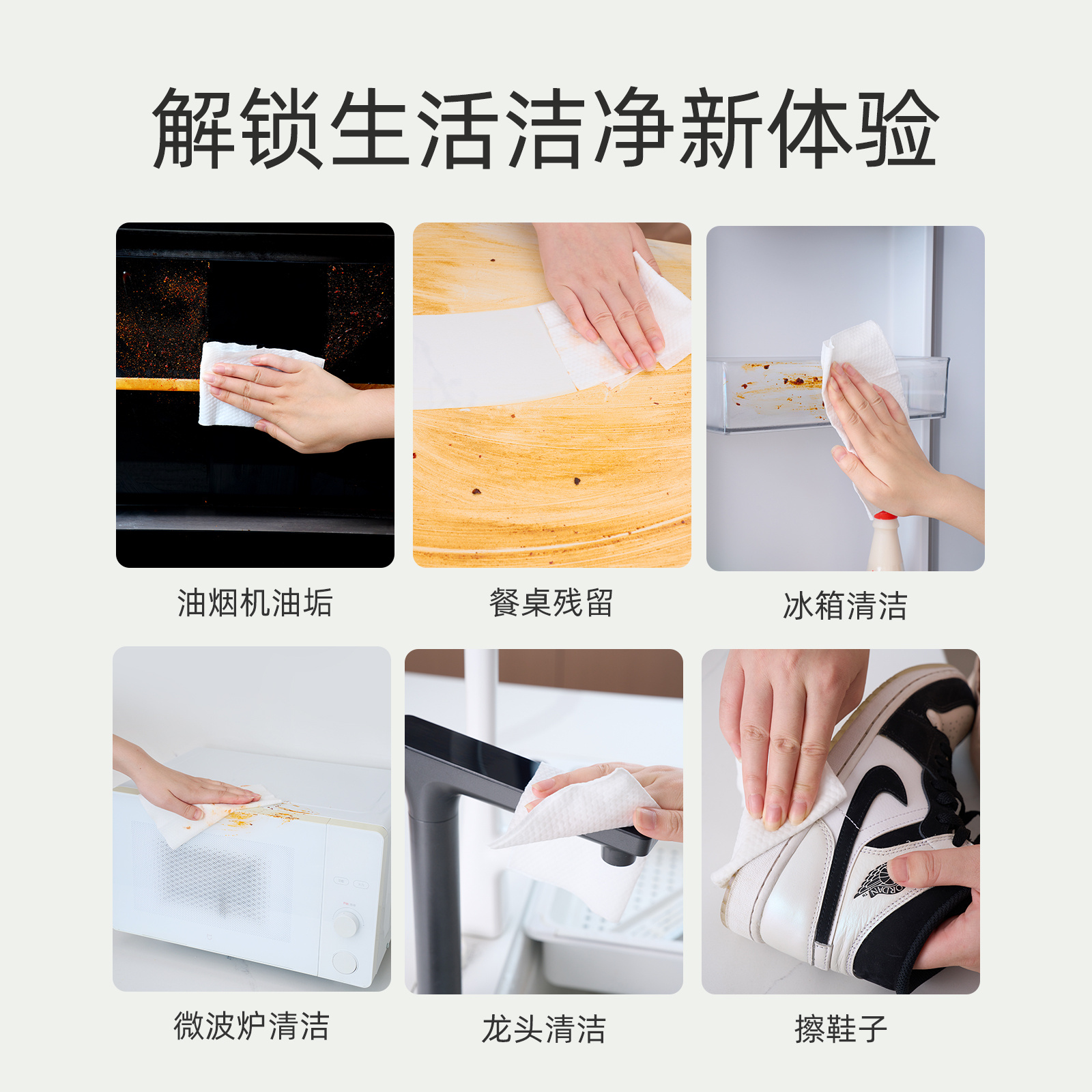 解锁生活洁净新体验

油烟机油垢

餐桌残留

冰箱清洁

微波炉清洁

龙头清洁

擦鞋子