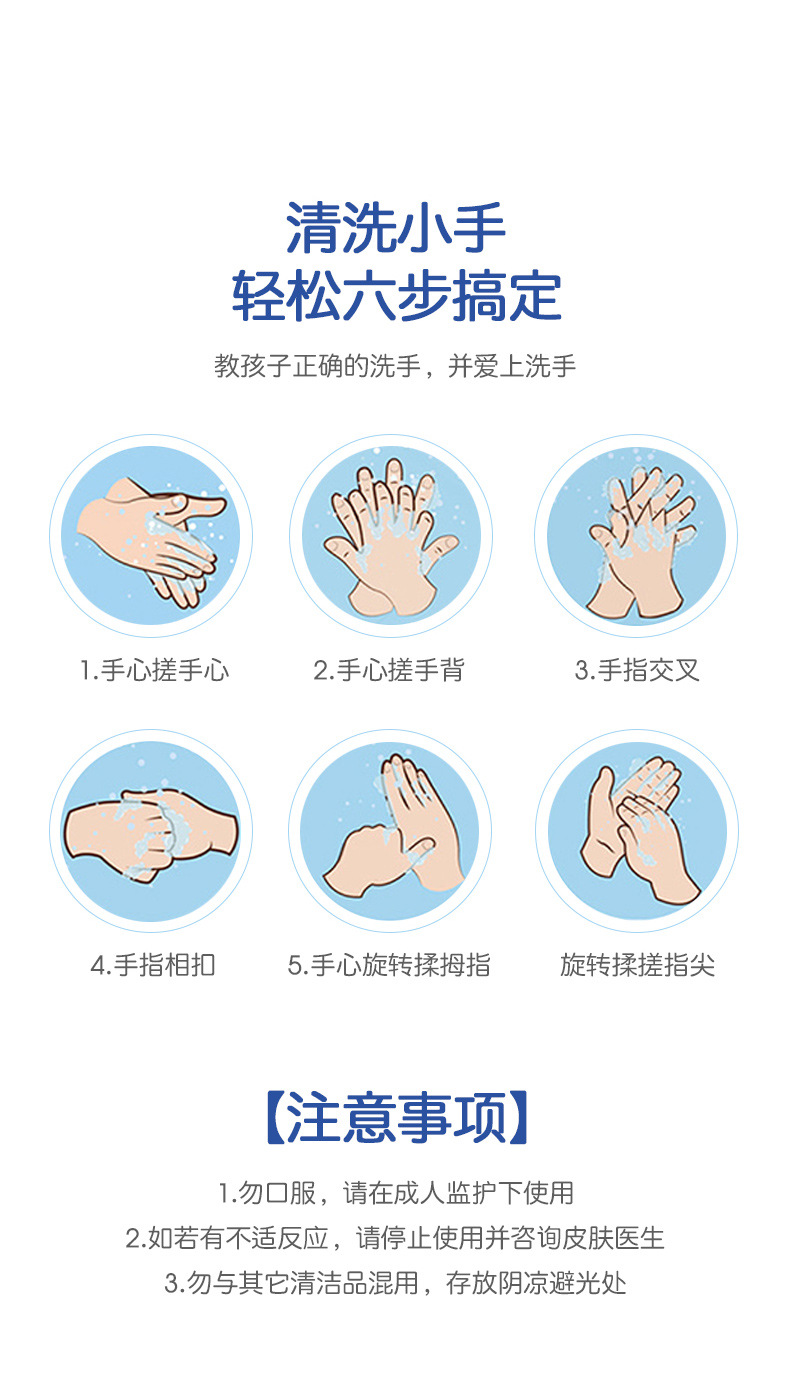 清洗小手
轻松六步搞定

教孩子正确的洗手，并爱上洗手

1.手心搓手心

2.手心搓手背

3.手指交叉

4.手指相扣

5.手心旋转揉拇指

旋转揉搓指尖

【注意事项】

1.勿口服，请在成人监护下使用
2.如若有不适反应，请停止使用并咨询皮肤医生
3.勿与其它清洁品混用，存放阴凉避光处