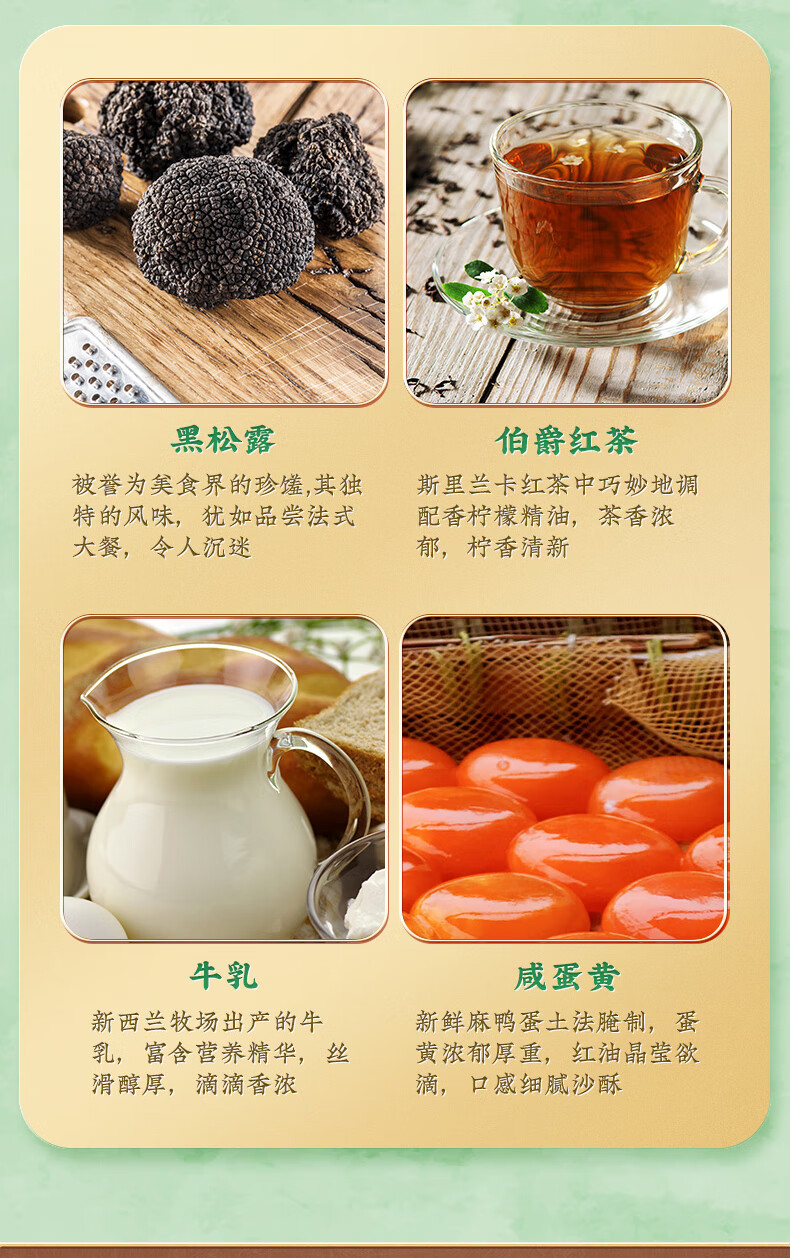 黑松露

被誉为美食界的珍馐,其独特的风味，犹如品尝法式大餐，令人沉迷

伯爵红茶

斯里兰卡红茶中巧妙地调配香柠檬精油，茶香浓郁，柠香清新

牛乳

新西兰牧场出产的牛乳，富含营养精华，丝滑醇厚，滴滴香浓

咸蛋黄

新鲜麻鸭蛋土法腌制，蛋黄浓郁厚重，红油晶莹欲滴，口感细腻沙酥