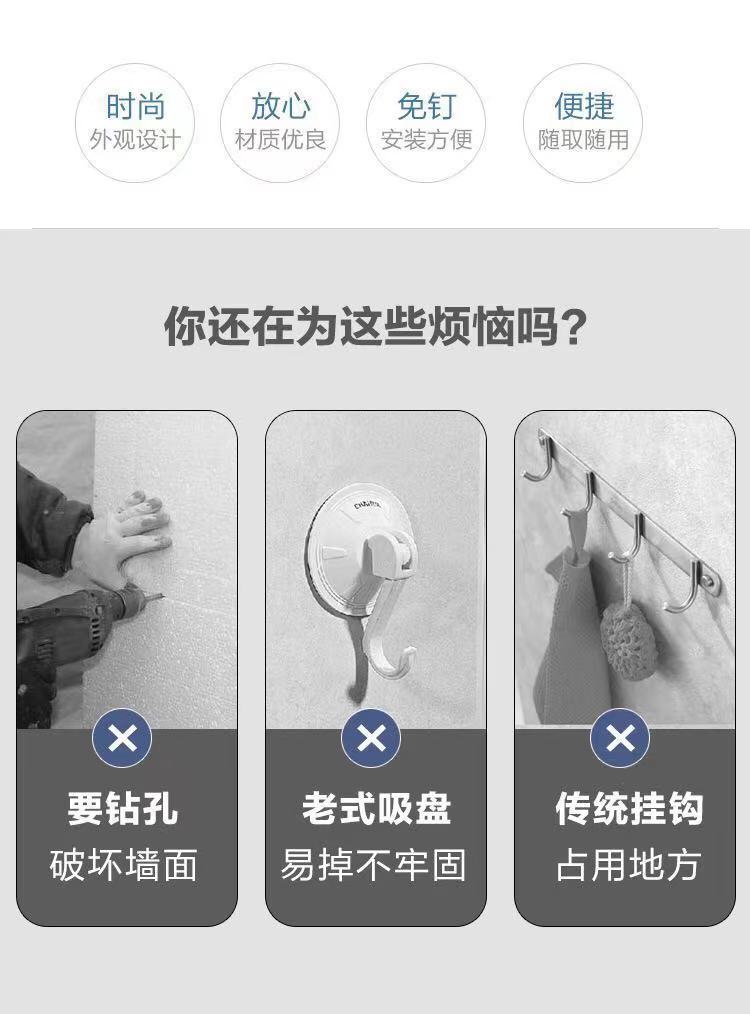 时尚
外观设计

放心
材质优良

免钉
安装方便

便捷
随取随用

你还在为这些烦恼吗？

要钻孔
破坏墙面

老式吸盘
易掉不牢固

传统挂钩
占用地方