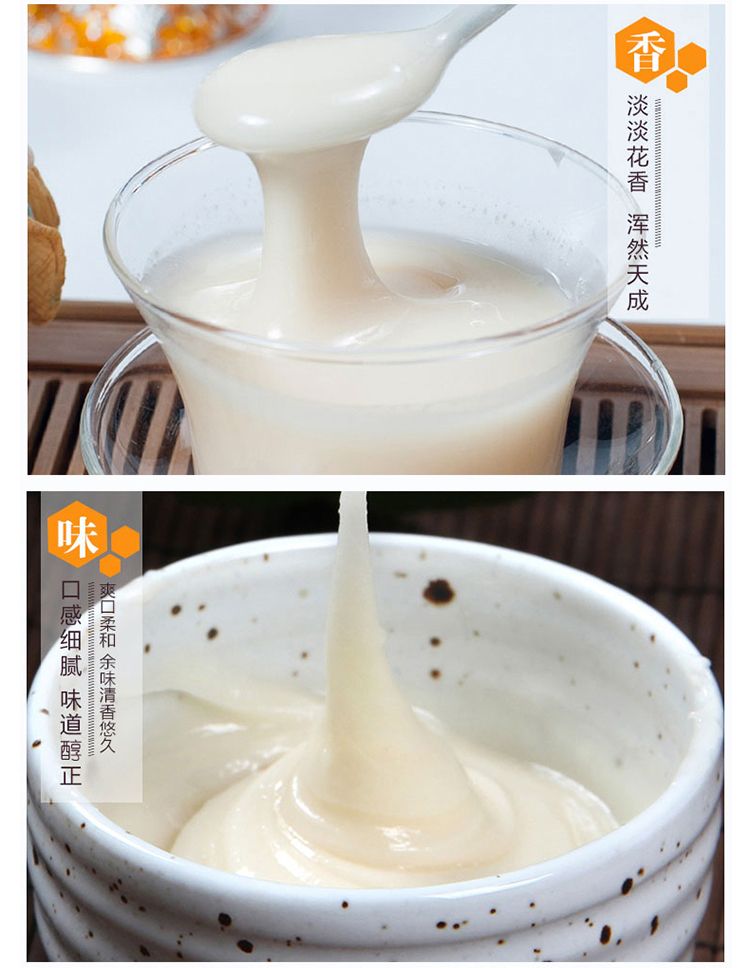 香

淡淡花香 浑然天成

味

口感细腻 味道醇正

爽口柔和 余味清香悠久