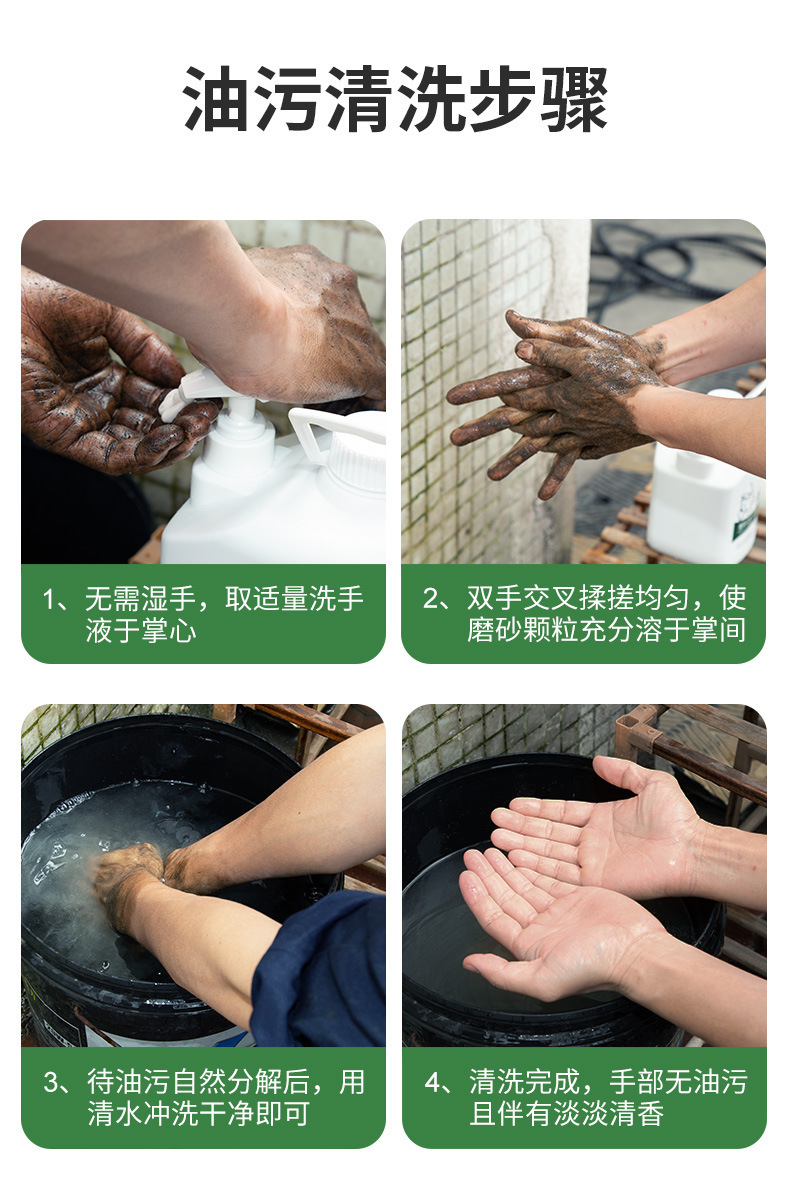 油污清洗步骤

1、无需湿手，取适量洗手液于掌心

2、双手交叉揉搓均匀，使磨砂颗粒充分溶于掌间

3、待油污自然分解后，用清水冲洗干净即可

4、清洗完成，手部无油污且伴有淡淡清香