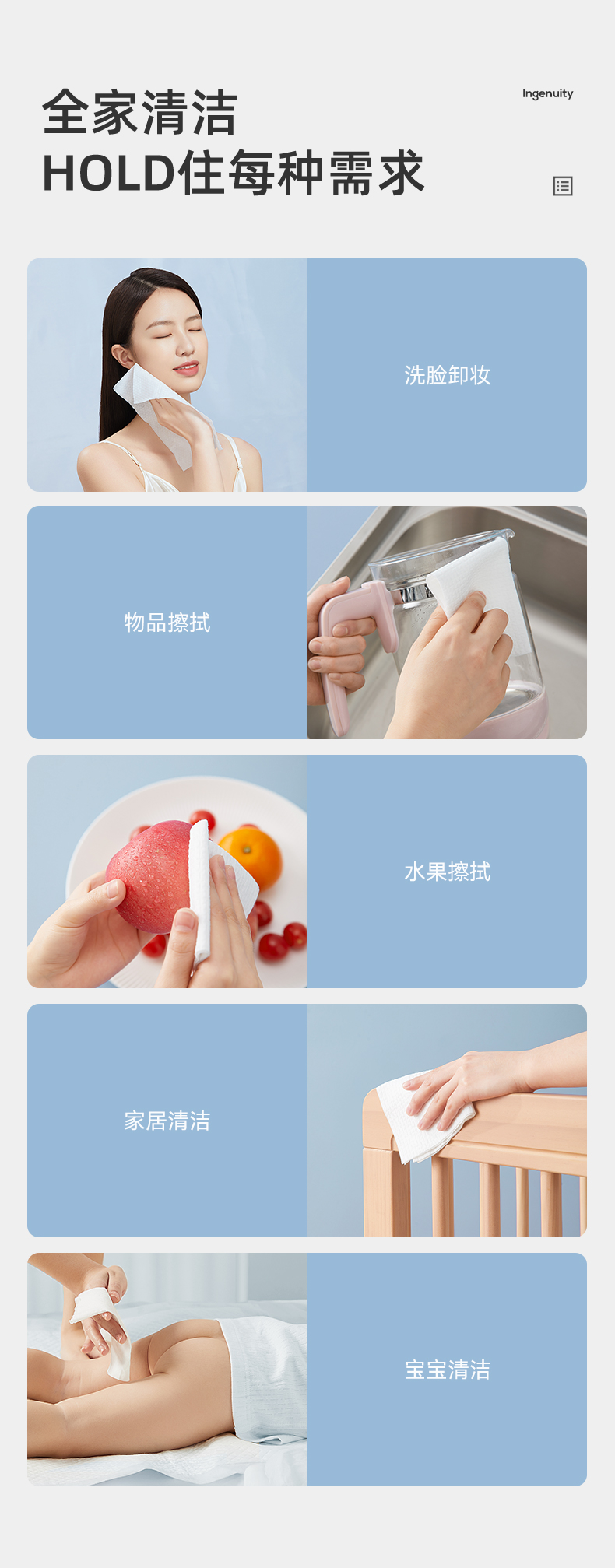 全家清洁
HOLD住每种需求

Ingenuity

洗脸卸妆

物品擦拭

水果擦拭

家居清洁

宝宝清洁