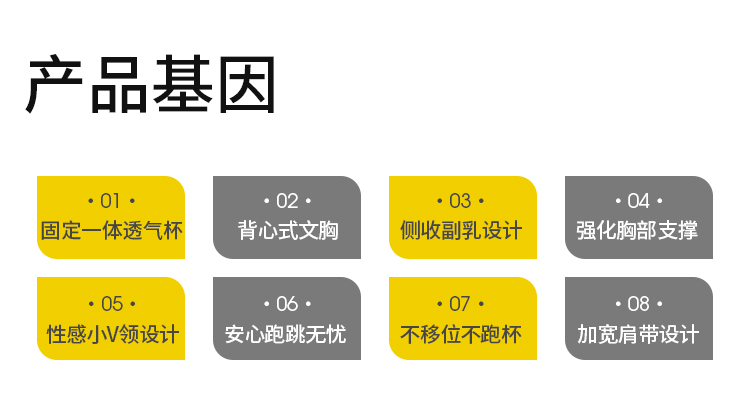 产品基因

• 01 •
固定一体透气杯

• 02 •
背心式文胸

• 03 •
侧收副乳设计

• 04 •
强化胸部支撑

• 05 •
性感小V领设计

• 06 •
安心跑跳无忧

• 07 •
不移位不跑杯

• 08 •
加宽肩带设计