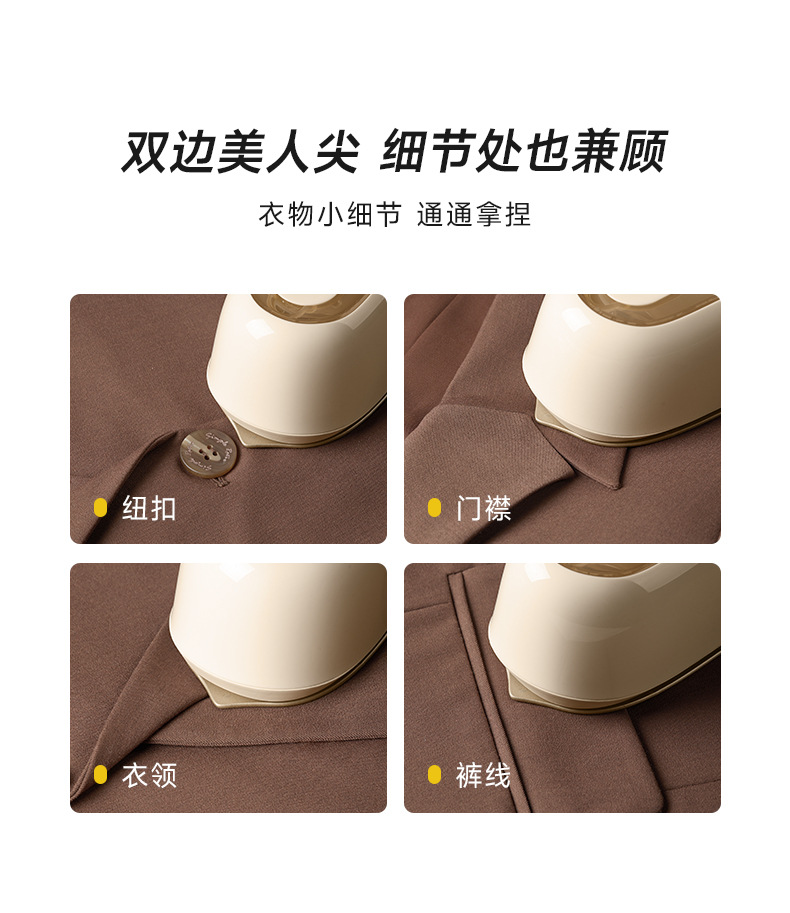 双边美人尖 细节处也兼顾

衣物小细节 通通拿捏

纽扣

门襟

衣领

裤线