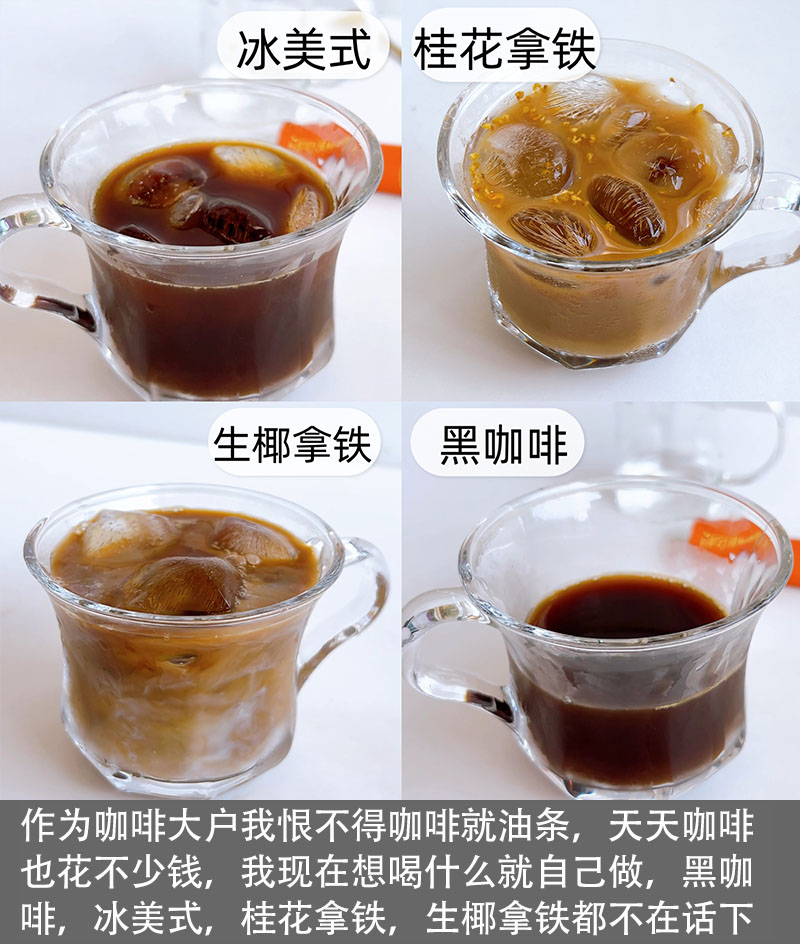 冰美式

桂花拿铁

生椰拿铁

黑咖啡

作为咖啡大户我恨不得咖啡就油条，天天咖啡也花不少钱，我现在想喝什么就自己做，黑咖啡，冰美式，桂花拿铁，生椰拿铁都不在话下