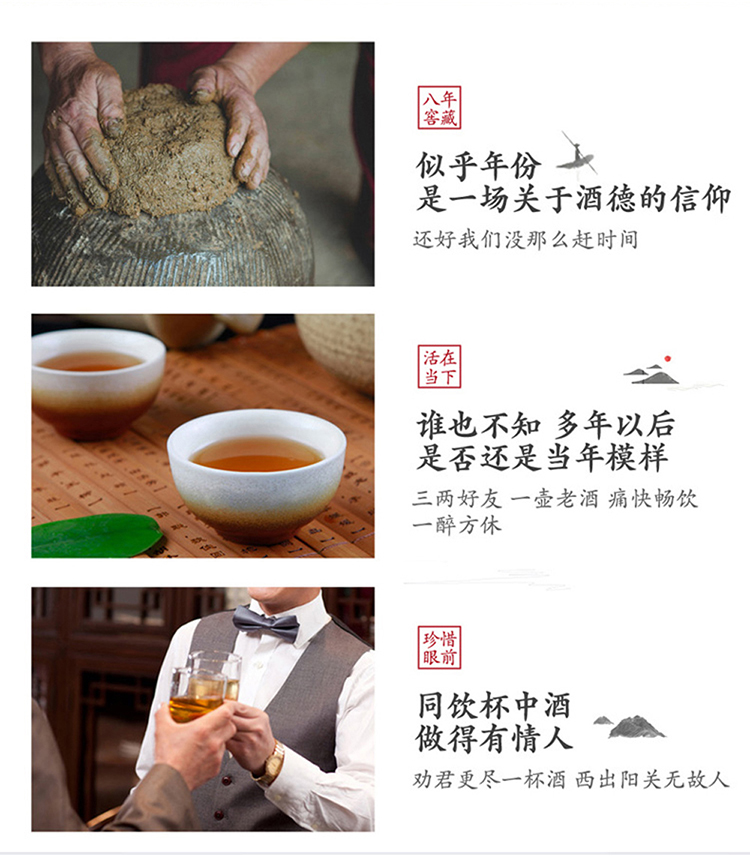 八年窖藏

似乎年份
是一场关于酒德的信仰

还好我们没那么赶时间

活在当下

谁也不知 多年以后
是否还是当年模样

三两好友 一壶老酒 痛快畅饮
一醉方休

珍惜眼前

同饮杯中酒
做得有情人

劝君更尽一杯酒 西出阳关无故人