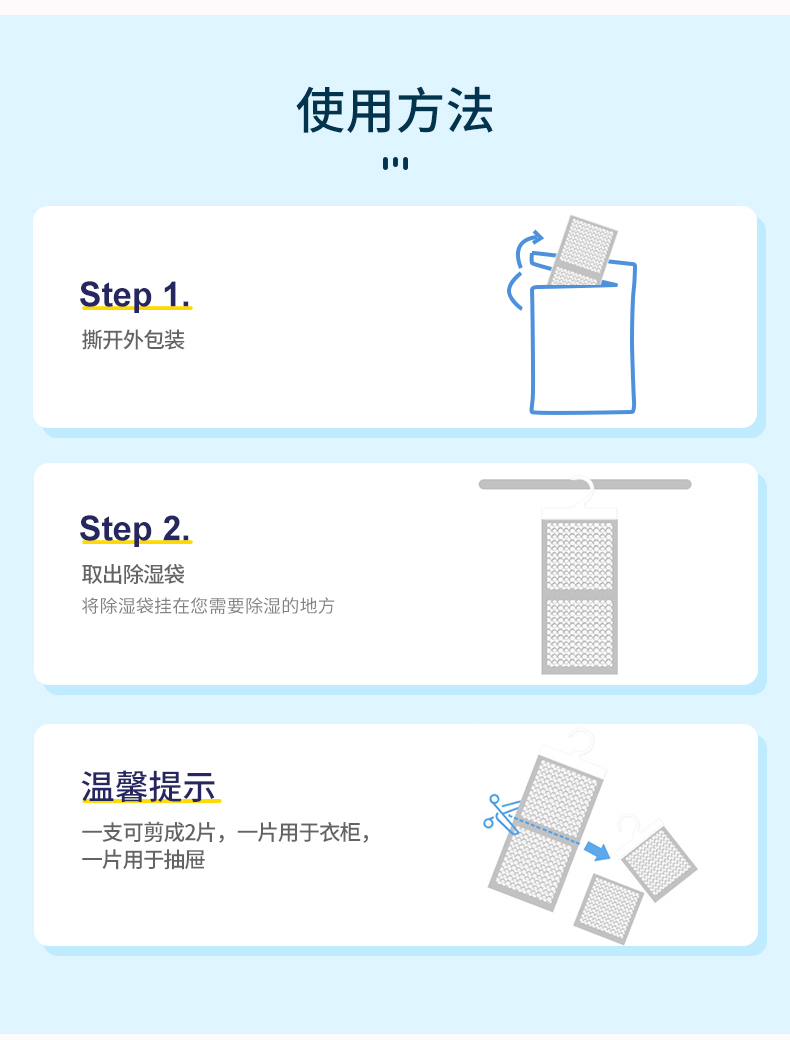 使用方法

Step 1.

撕开外包装

Step 2.

取出除湿袋

将除湿袋挂在您需要除湿的地方

温馨提示

一支可剪成2片，一片用于衣柜，一片用于抽屉