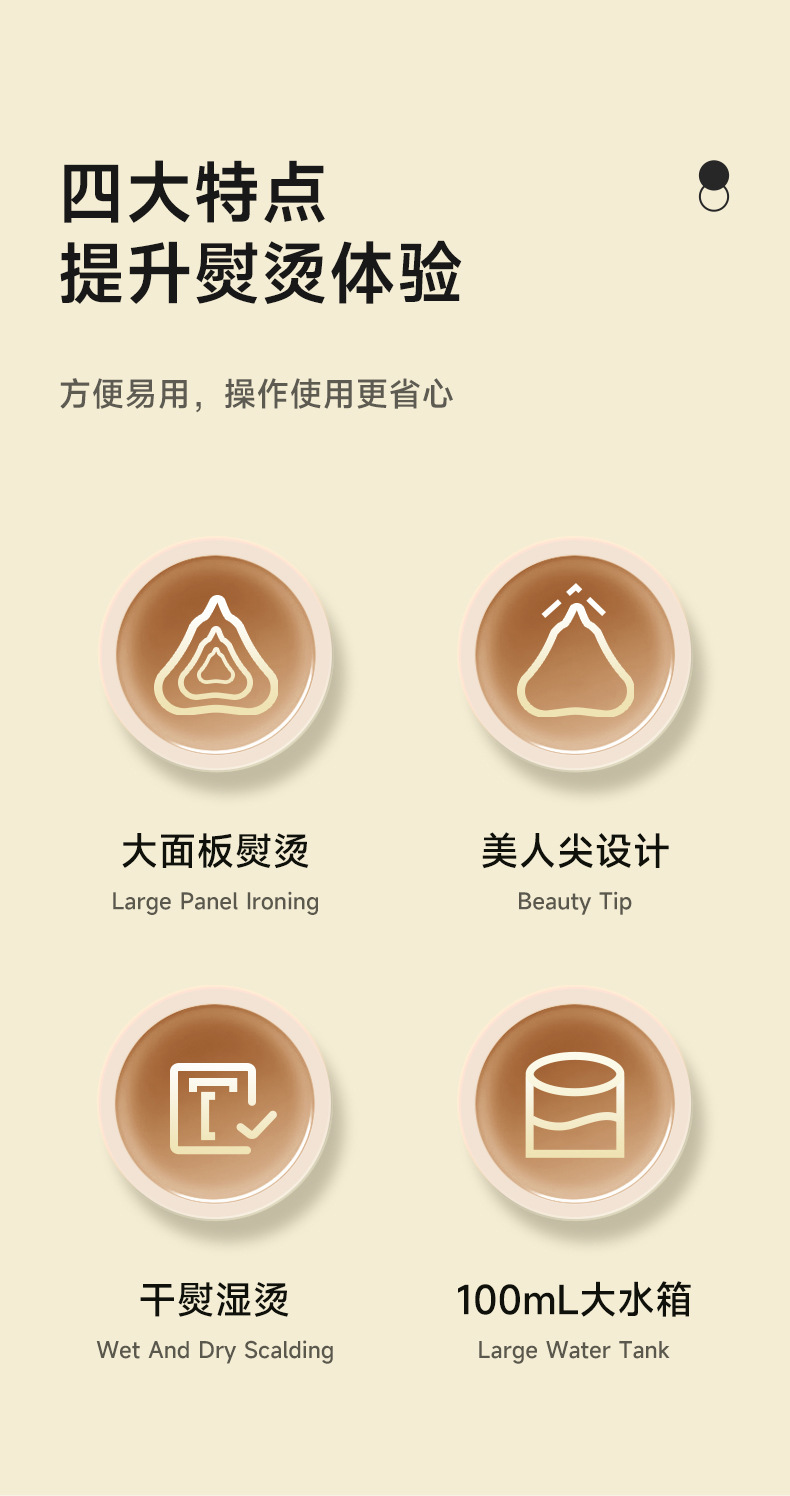 四大特点
提升熨烫体验

方便易用，操作使用更省心

大面板熨烫
Large Panel Ironing

美人尖设计
Beauty Tip

干熨湿烫
Wet And Dry Scalding

100mL大水箱
Large Water Tank