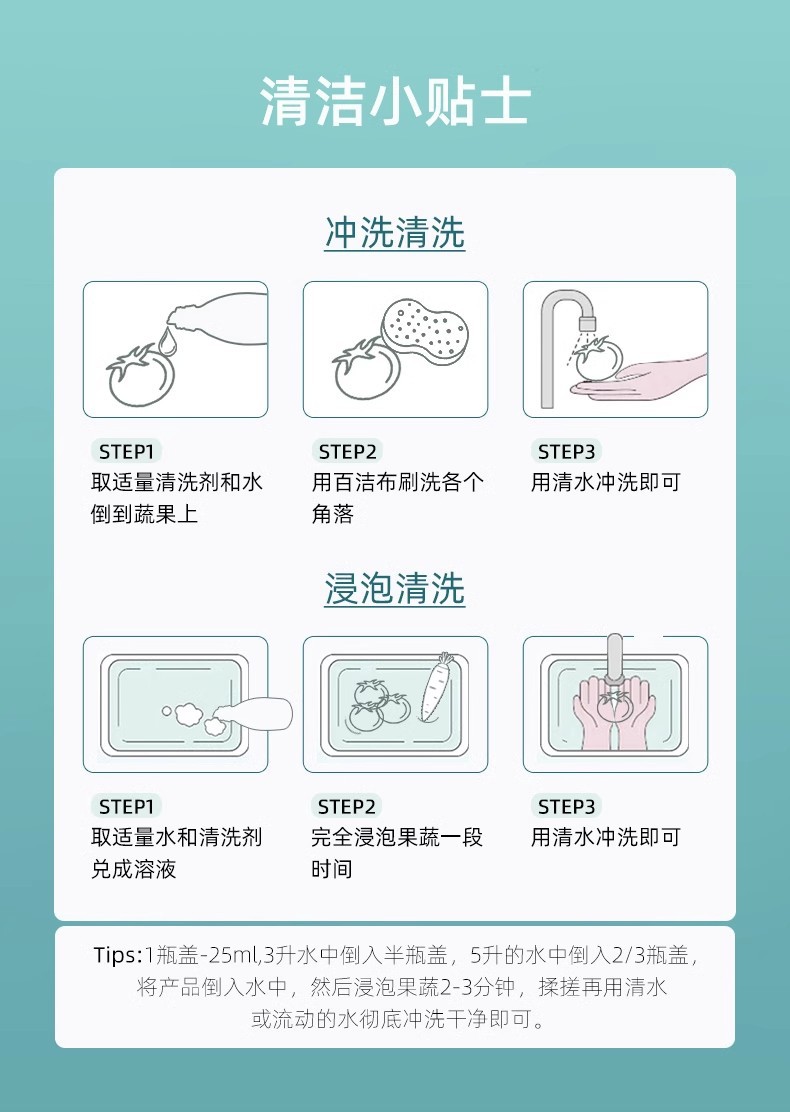 清洁小贴士

冲洗清洗

STEP1
取适量清洗剂和水倒到蔬果上

STEP2
用百洁布刷洗各个角落

STEP3
用清水冲洗即可

浸泡清洗

STEP1
取适量水和清洗剂兑成溶液

STEP2
完全浸泡果蔬一段时间

STEP3
用清水冲洗即可

Tips:1瓶盖-25ml,3升水中倒入半瓶盖，5升的水中倒入2/3瓶盖，将产品倒入水中，然后浸泡果蔬2-3分钟，揉搓再用清水或流动的水彻底冲洗干净即可。