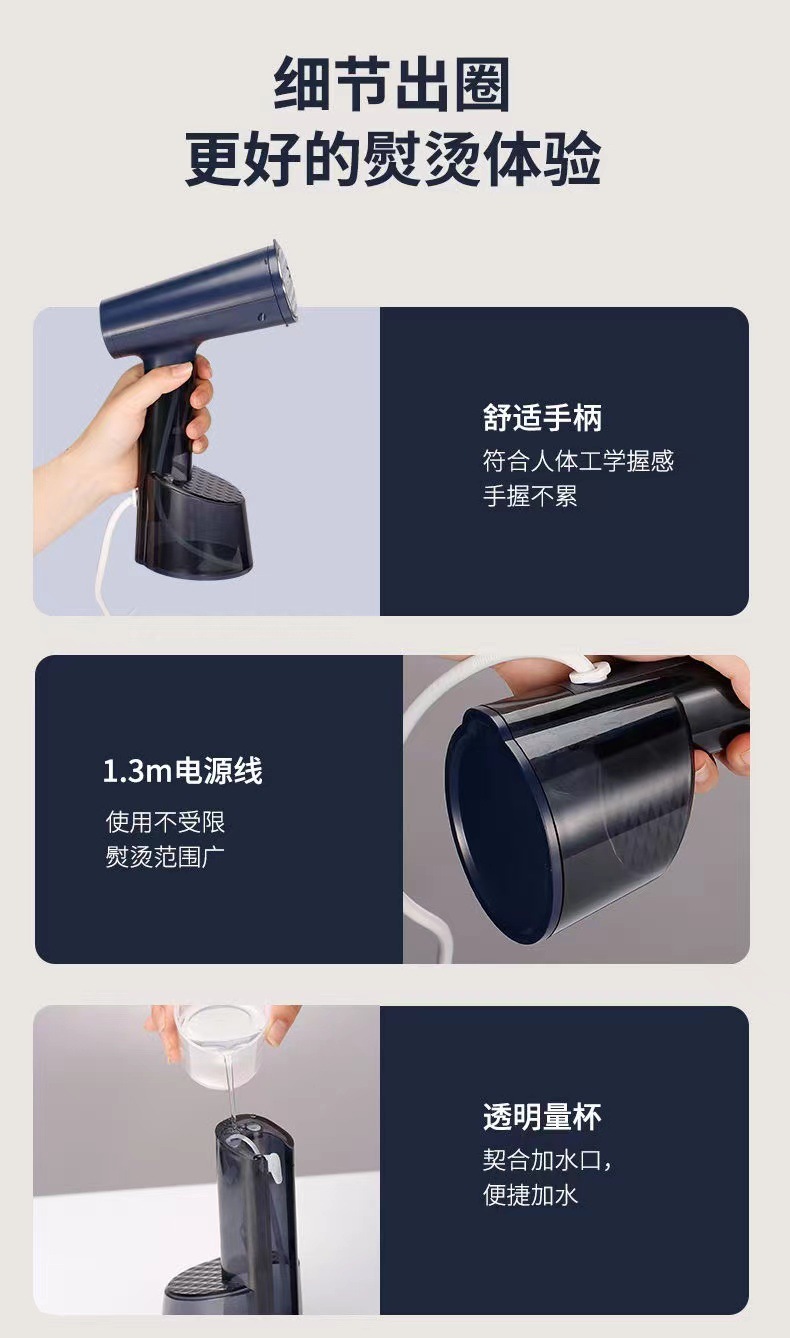 细节出圈
更好的熨烫体验

舒适手柄
符合人体工学握感
手握不累

1.3m电源线
使用不受限
熨烫范围广

透明量杯
契合加水口，
便捷加水