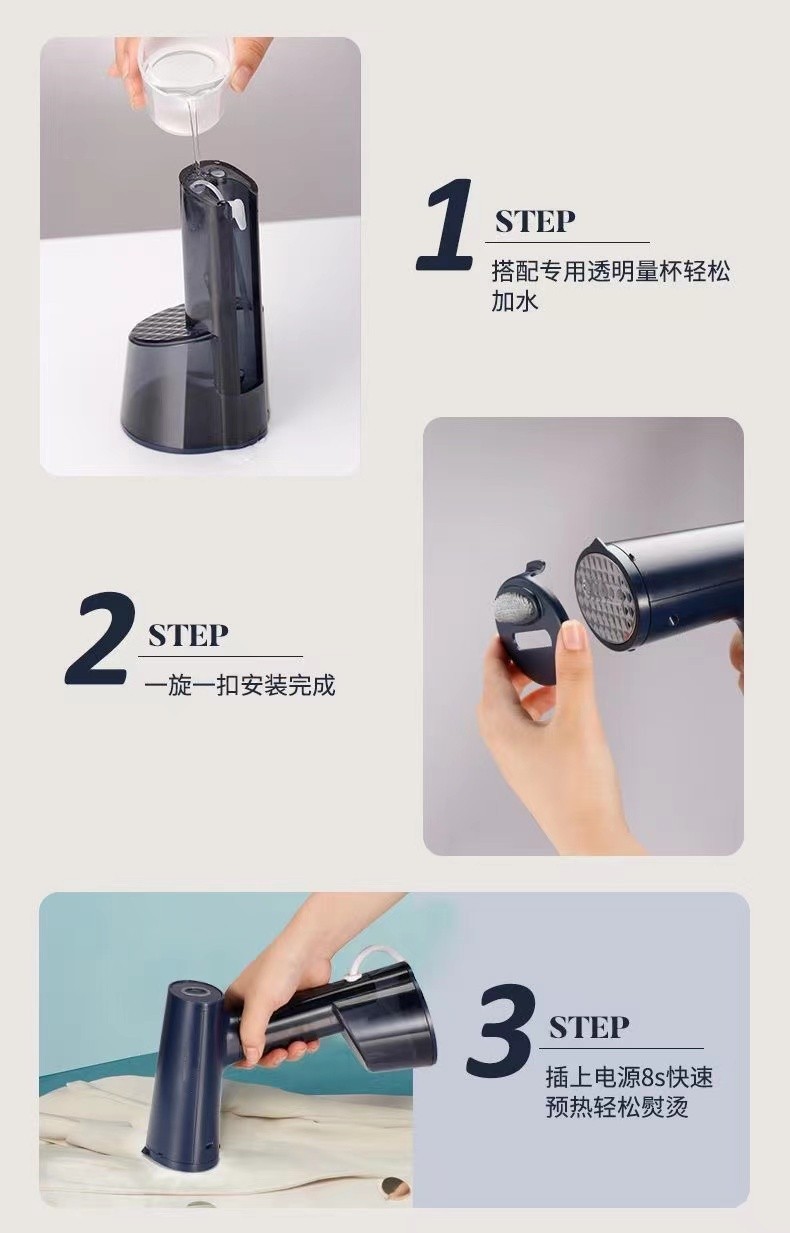 1 STEP
搭配专用透明量杯轻松加水

2 STEP
一旋一扣安装完成

3 STEP
插上电源8s快速预热轻松熨烫