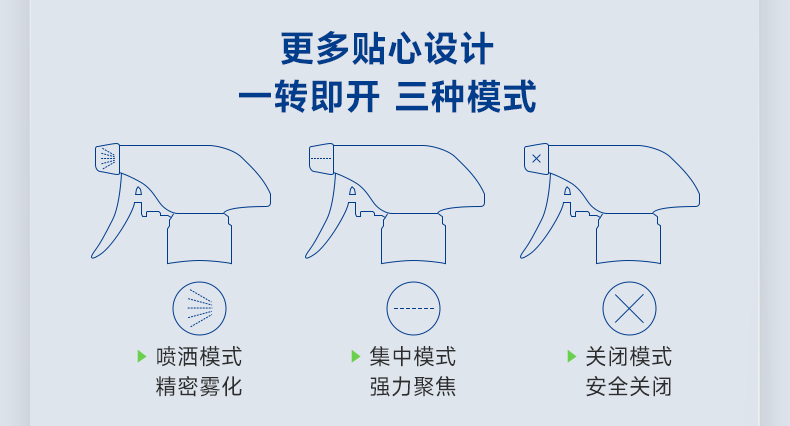 更多贴心设计
一转即开 三种模式

喷洒模式
精密雾化

集中模式
强力聚焦

关闭模式
安全关闭